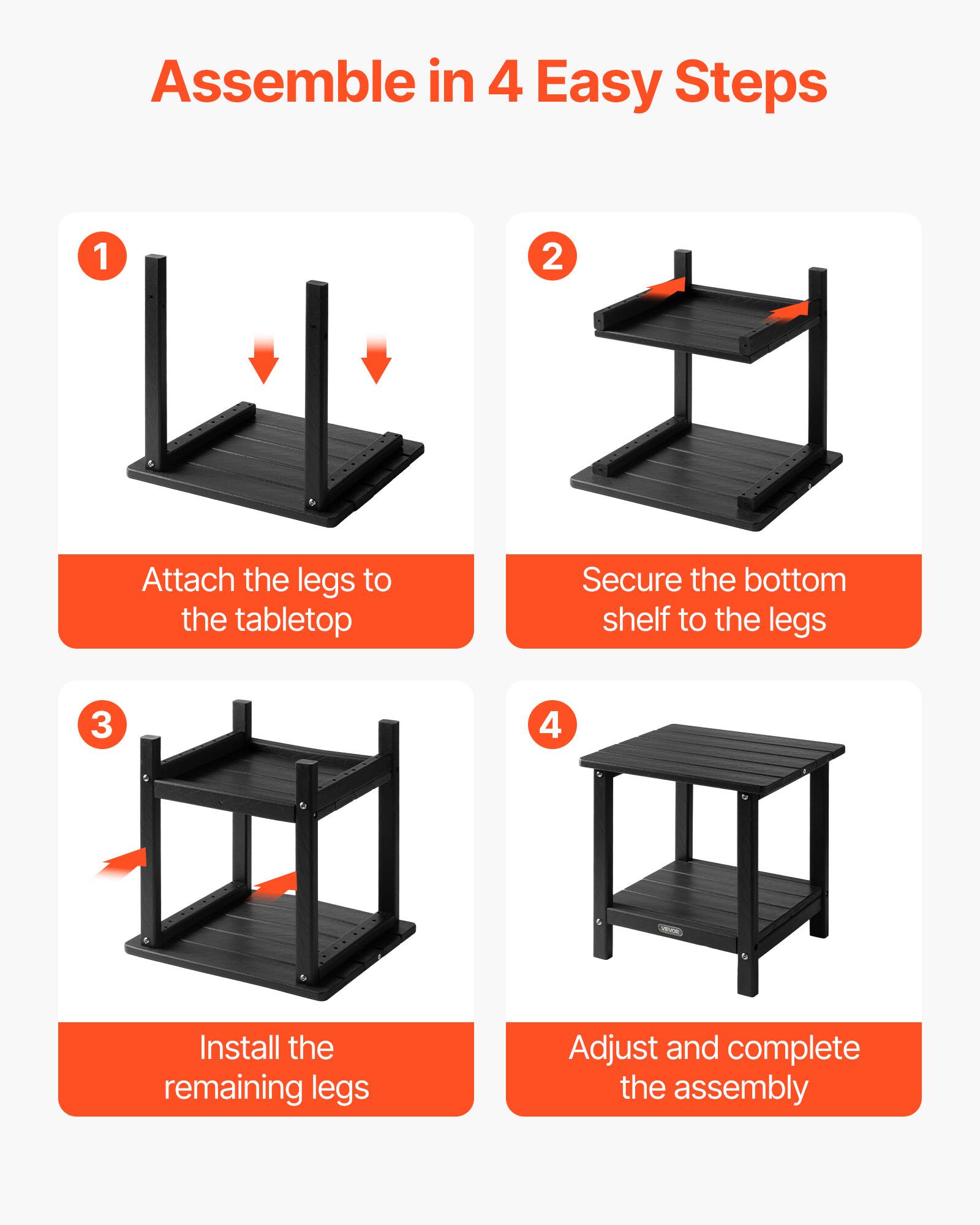 Assemble in 4 Easy Steps

1

Attach the legs to the tabletop

2

Secure the bottom shelf to the legs

3

Install the remaining legs

4

VEVOR

Adjust and complete the assembly