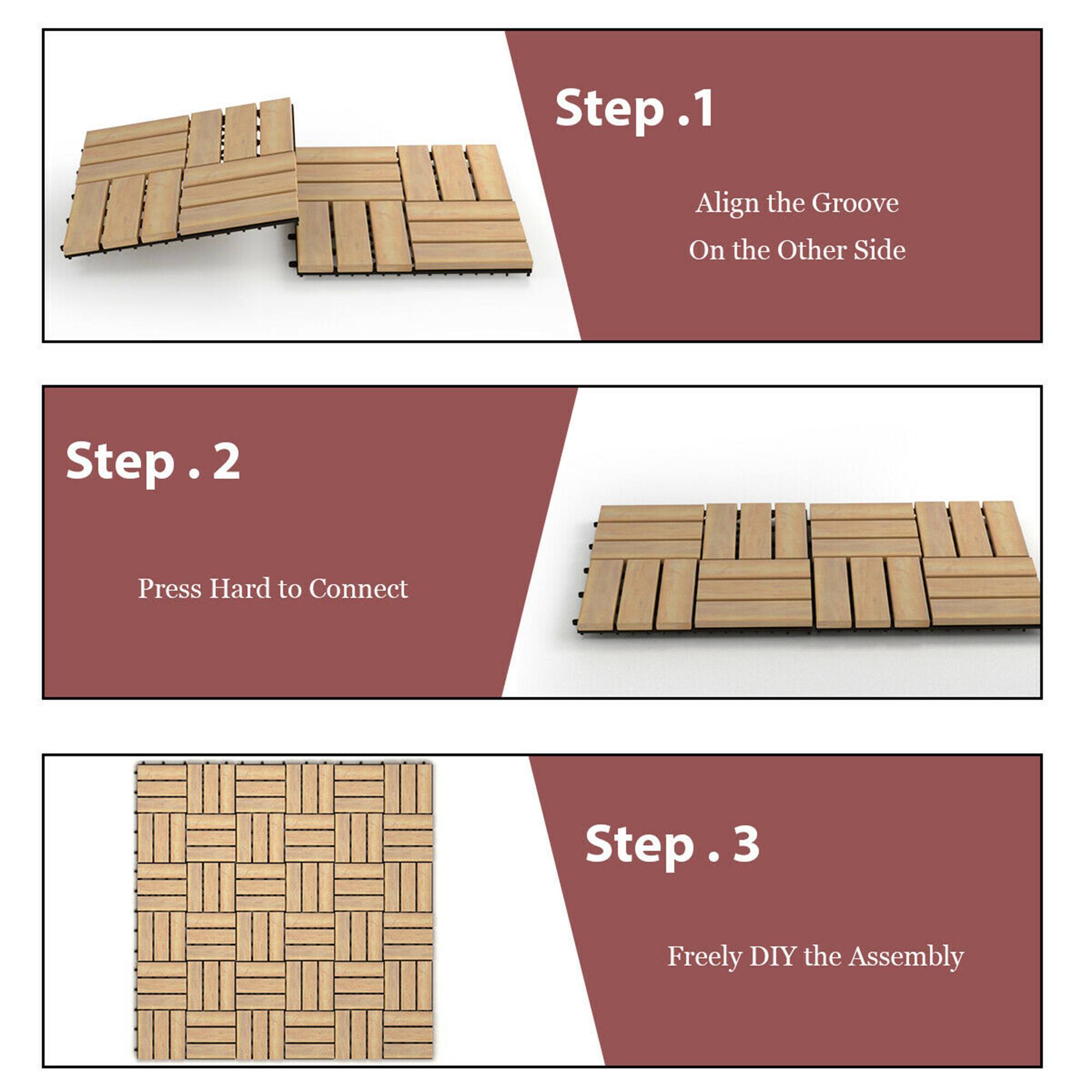 Step .1

Align the Groove
On the Other Side

Step . 2

Press Hard to Connect

Step . 3

Freely DIY the Assembly