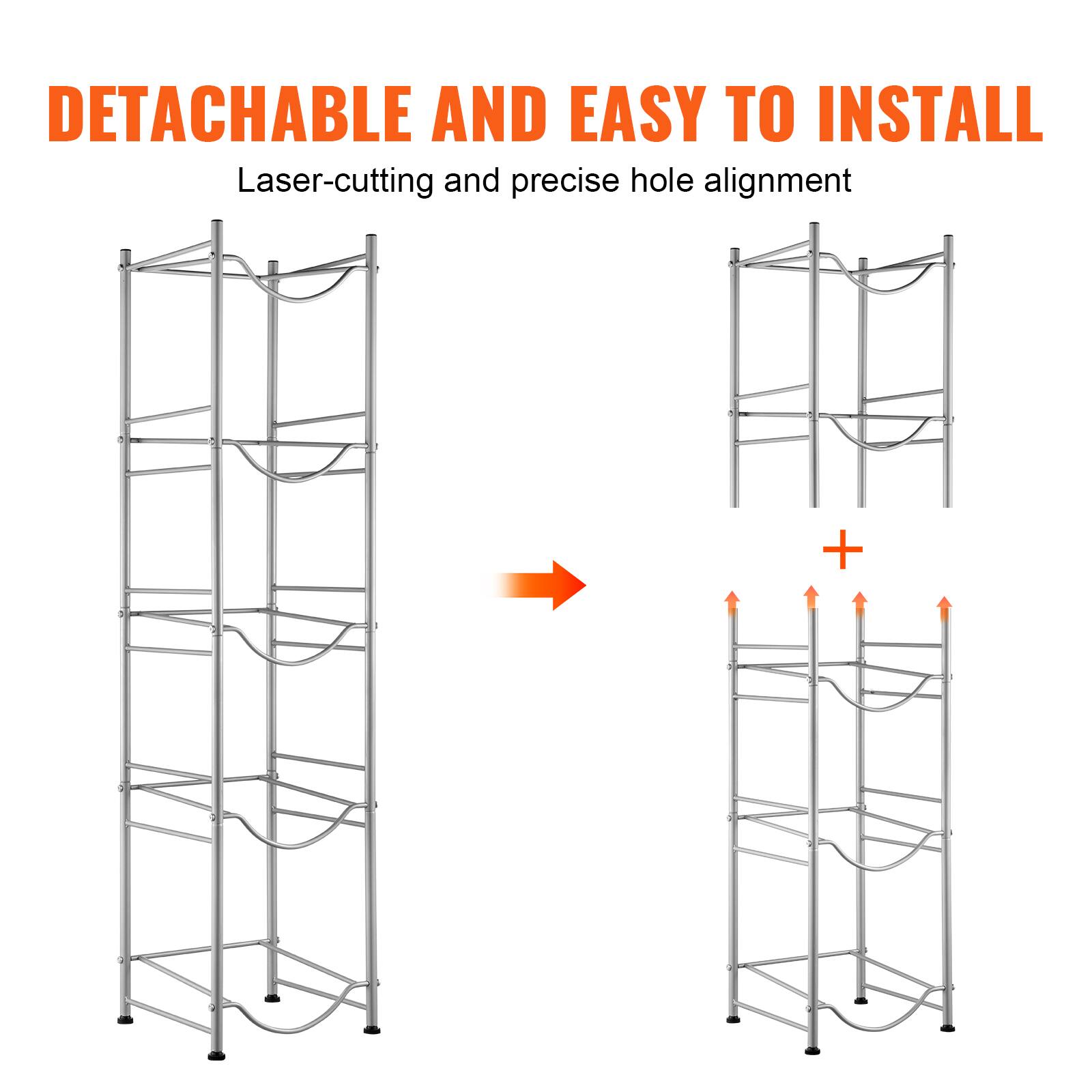 DETACHABLE AND EASY TO INSTALL

Laser-cutting and precise hole alignment

+