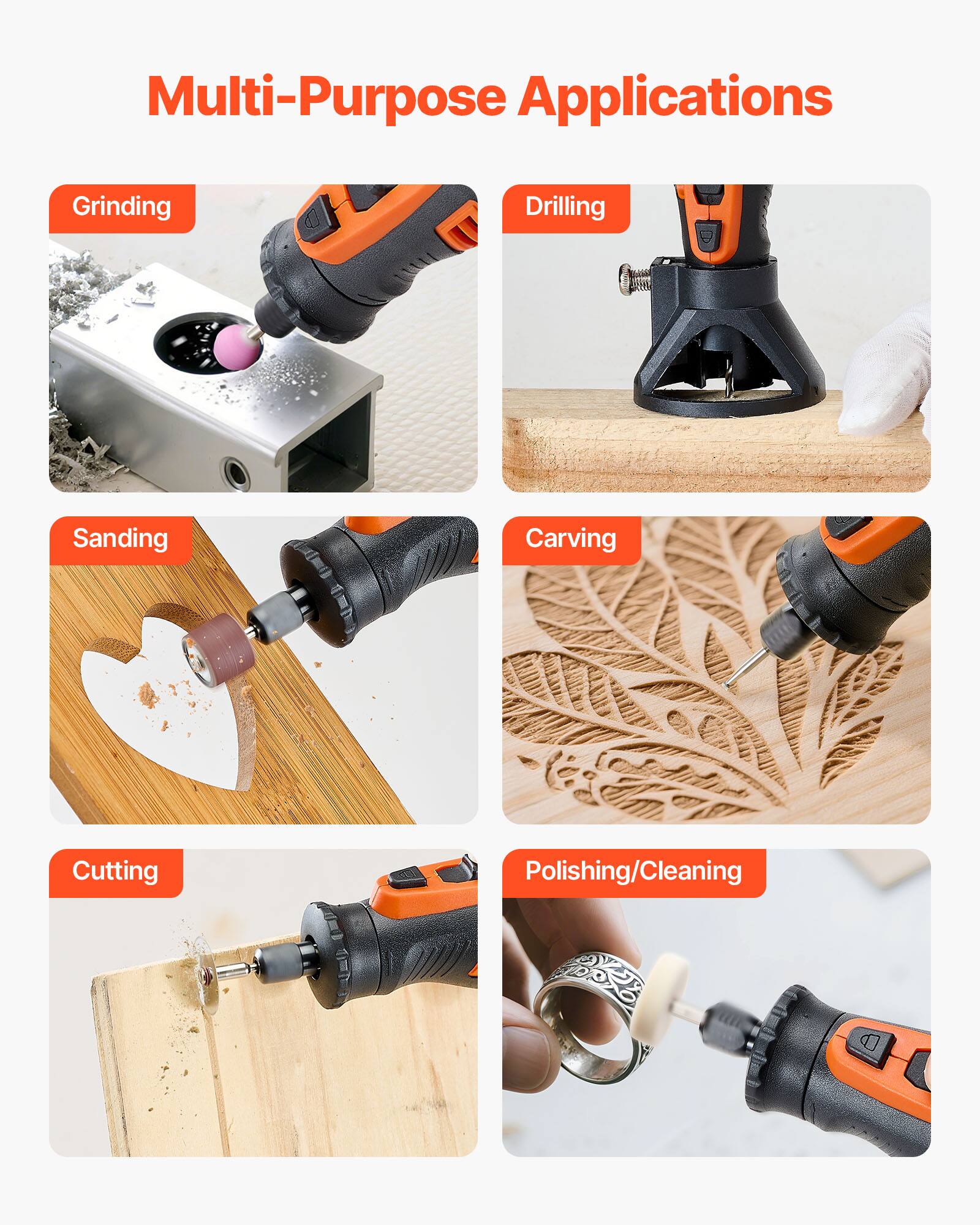 Multi-Purpose Applications

Grinding

Drilling

Sanding

Carving

Cutting

Polishing/Cleaning