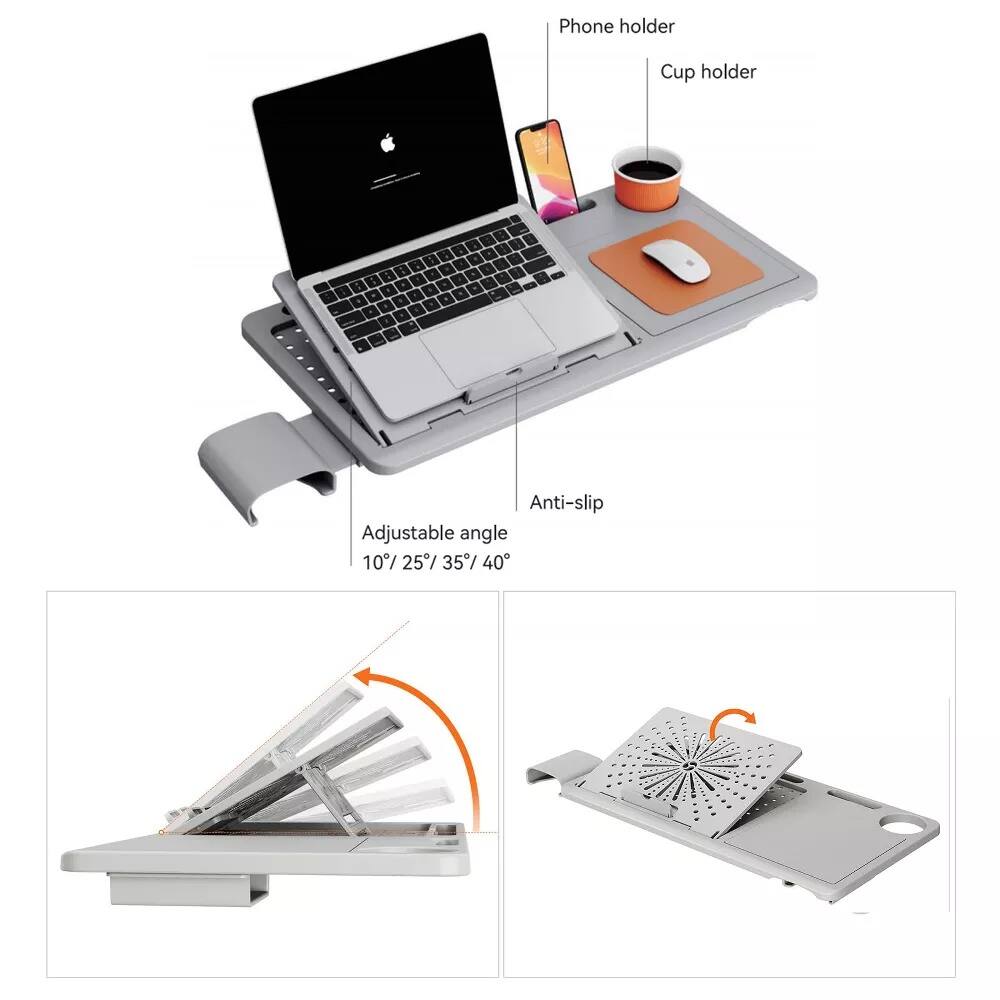 Phone holder

Cup holder

Anti-slip

Adjustable angle
10°/ 25°/ 35°/ 40°