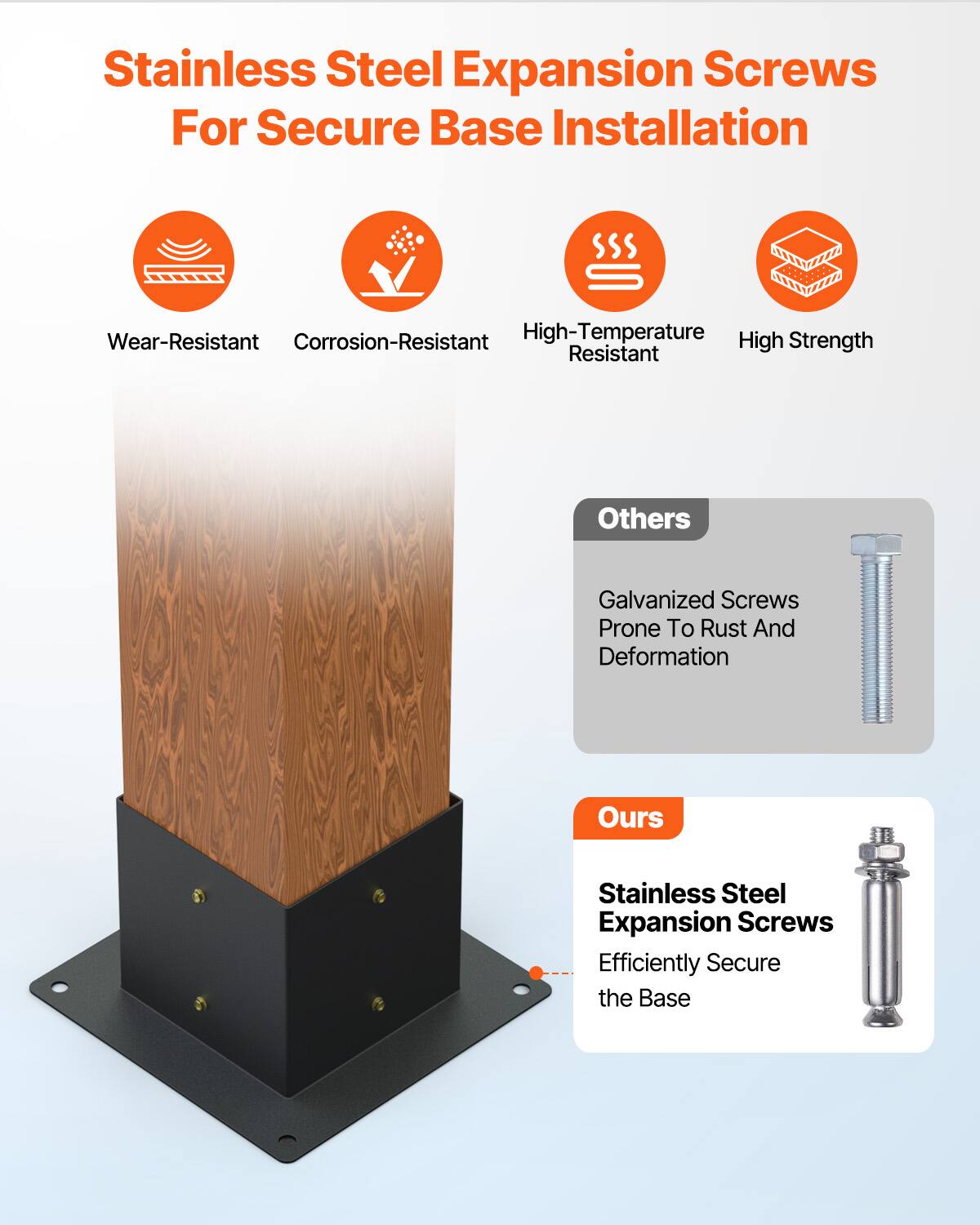 Stainless Steel Expansion Screws For Secure Base Installation

Wear-Resistant

Corrosion-Resistant

High-Temperature Resistant

High Strength

Others

Galvanized Screws Prone To Rust And Deformation

Ours

Stainless Steel Expansion Screws

Efficiently Secure the Base