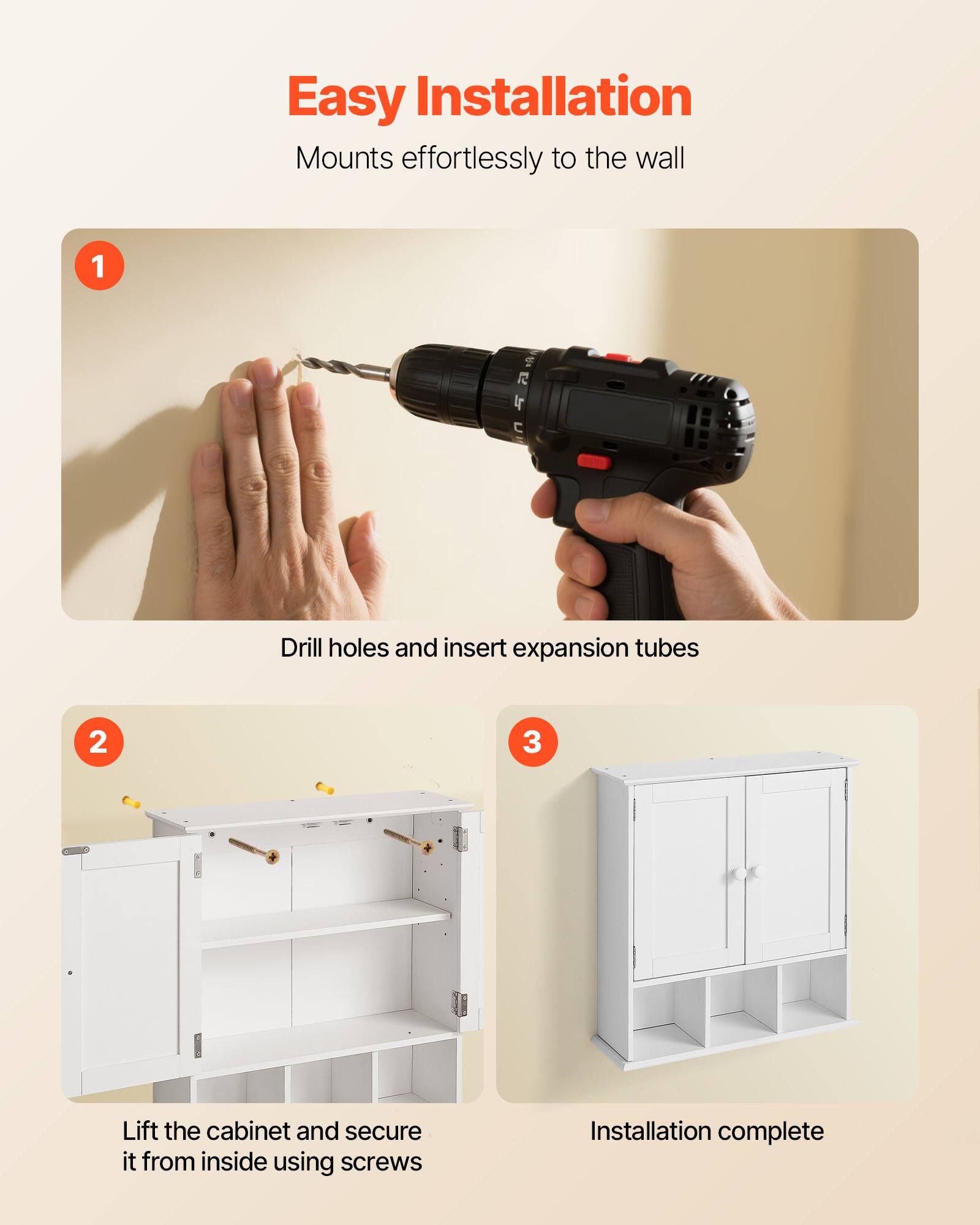 Easy Installation

Mounts effortlessly to the wall

1

Drill holes and insert expansion tubes

2

Lift the cabinet and secure it from inside using screws

3

Installation complete