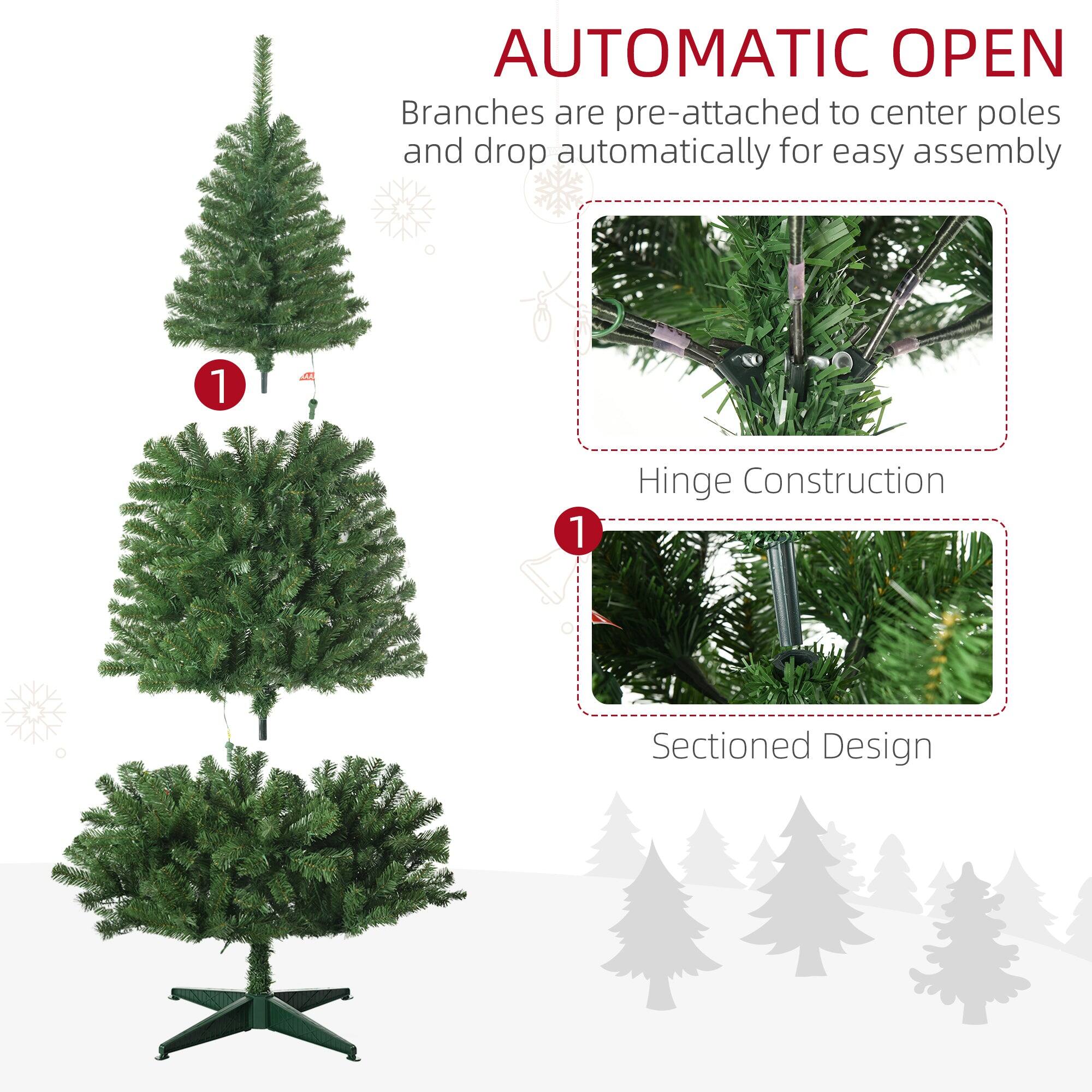 AUTOMATIC OPEN

Branches are pre-attached to center poles and drop automatically for easy assembly

1

Hinge Construction

1

Sectioned Design