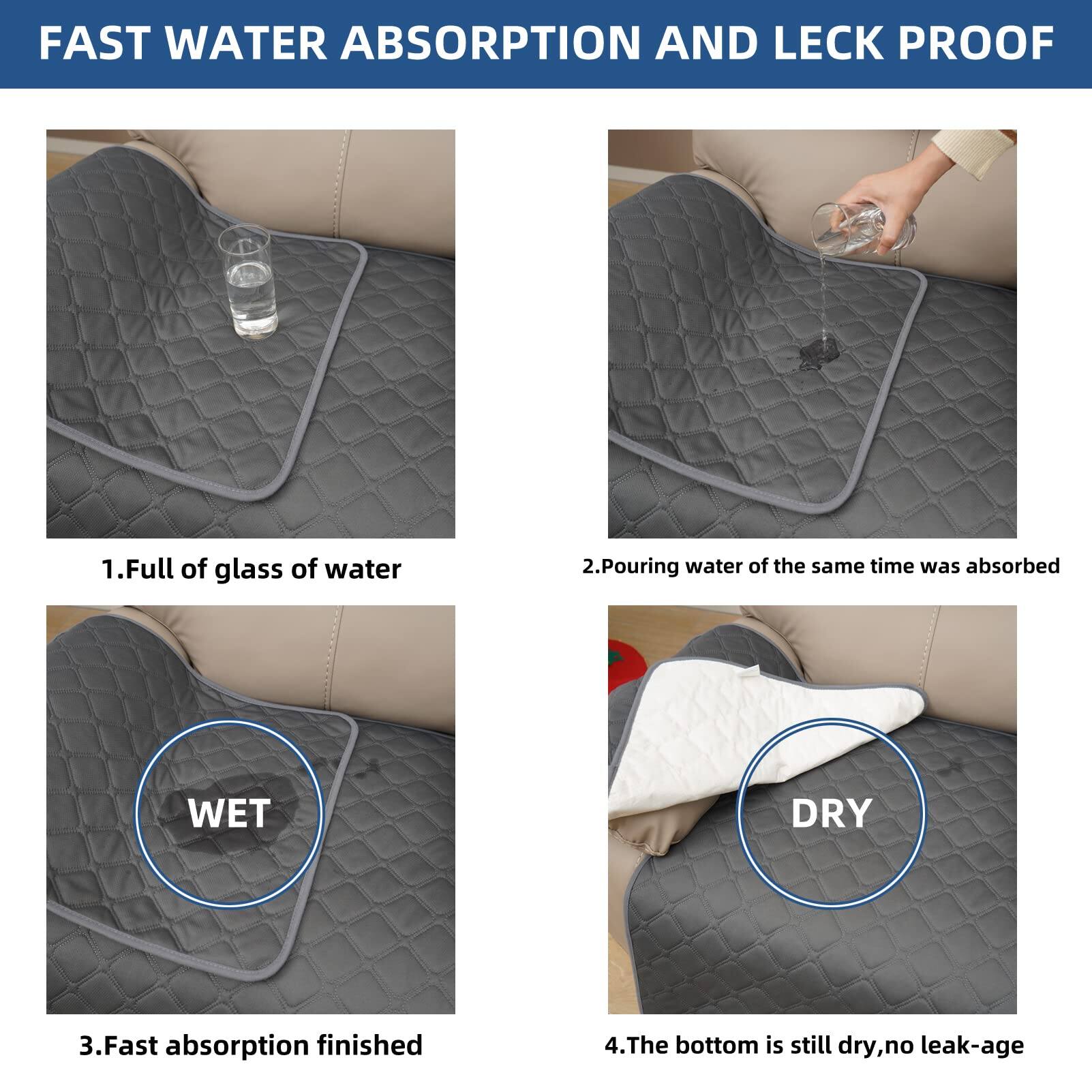 FAST WATER ABSORPTION AND LECK PROOF

1.Full of glass of water

2.Pouring water of the same time was absorbed

WET

DRY

3.Fast absorption finished

4.The bottom is still dry,no leak-age