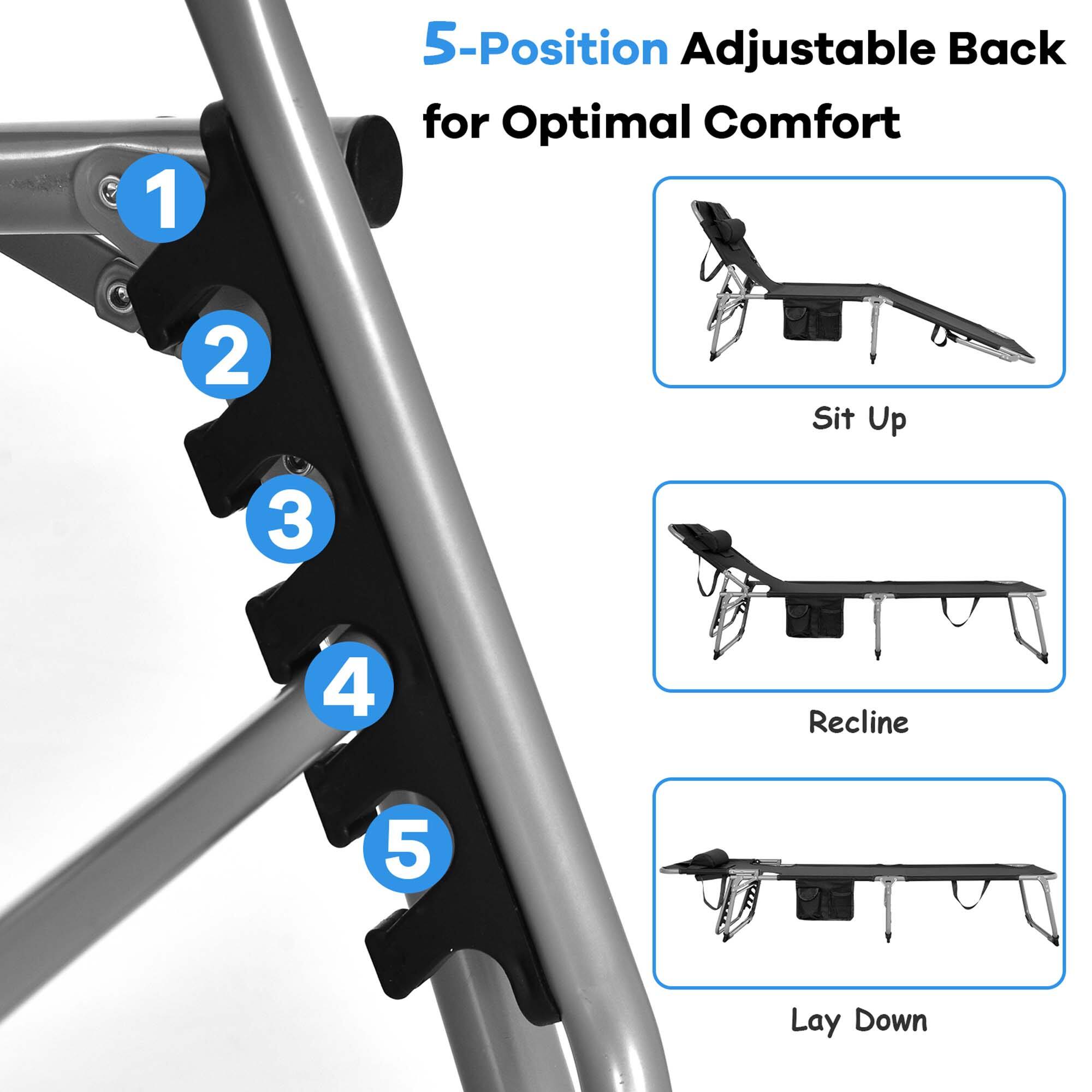 5-Position Adjustable Back for Optimal Comfort

1

2

3

4

5

Sit Up

Recline

Lay Down