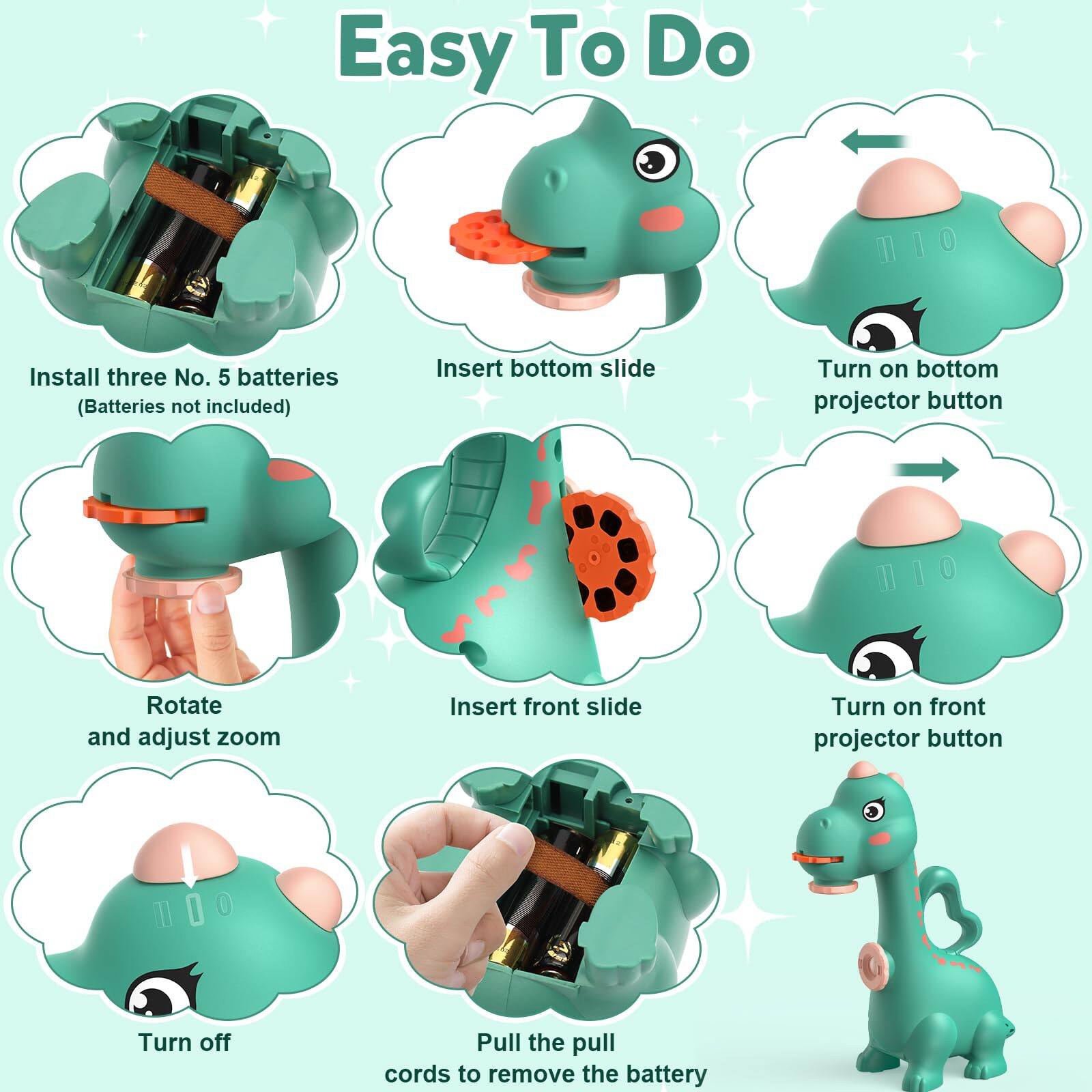 Easy To Do

Install three No. 5 batteries
(Batteries not included)

Insert bottom slide

Turn on bottom projector button

Rotate and adjust zoom

Insert front slide

Turn on front projector button

Turn off

Pull the pull cords to remove the battery