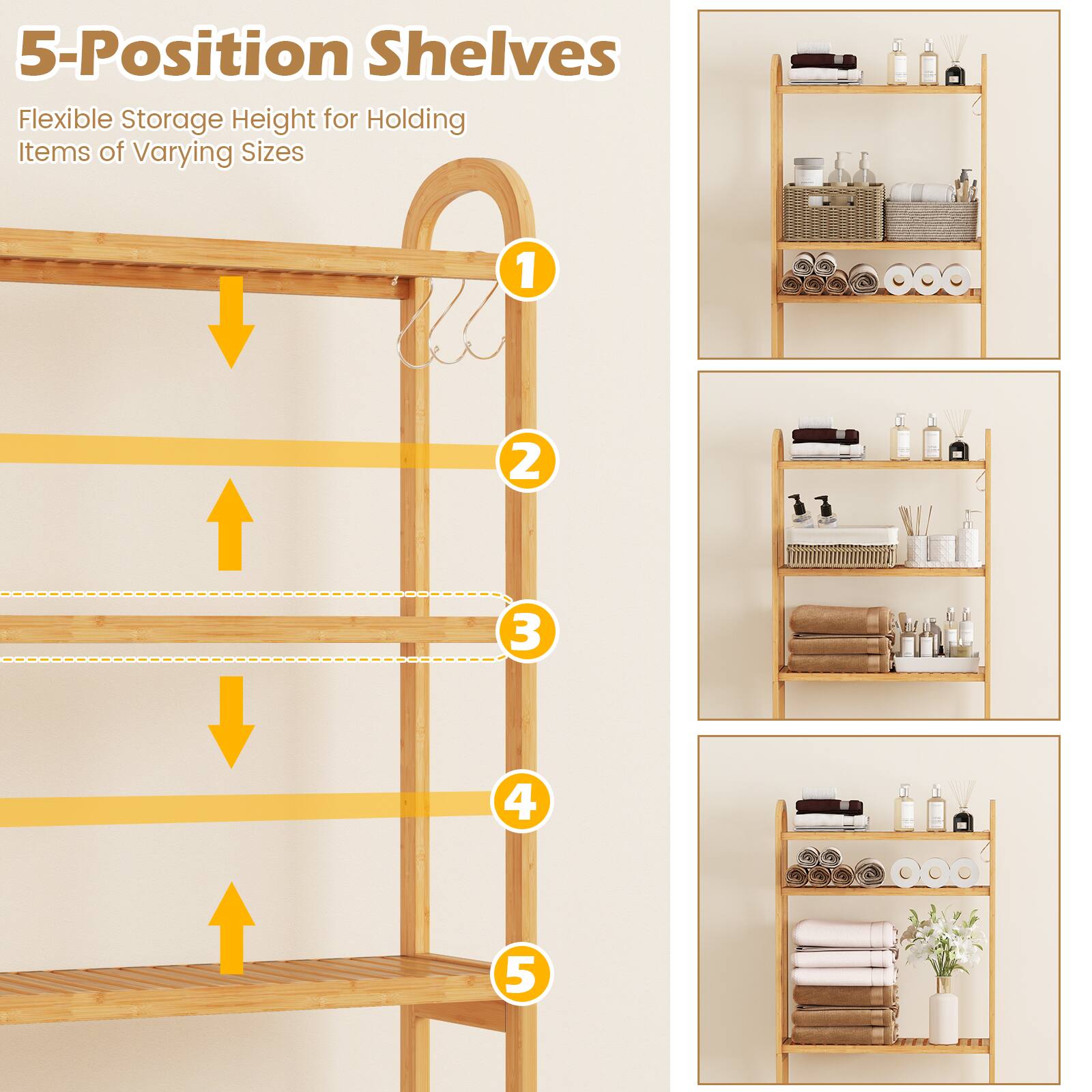 5-Position Shelves

Flexible Storage Height for Holding Items of Varying Sizes

1

2

3

4

5