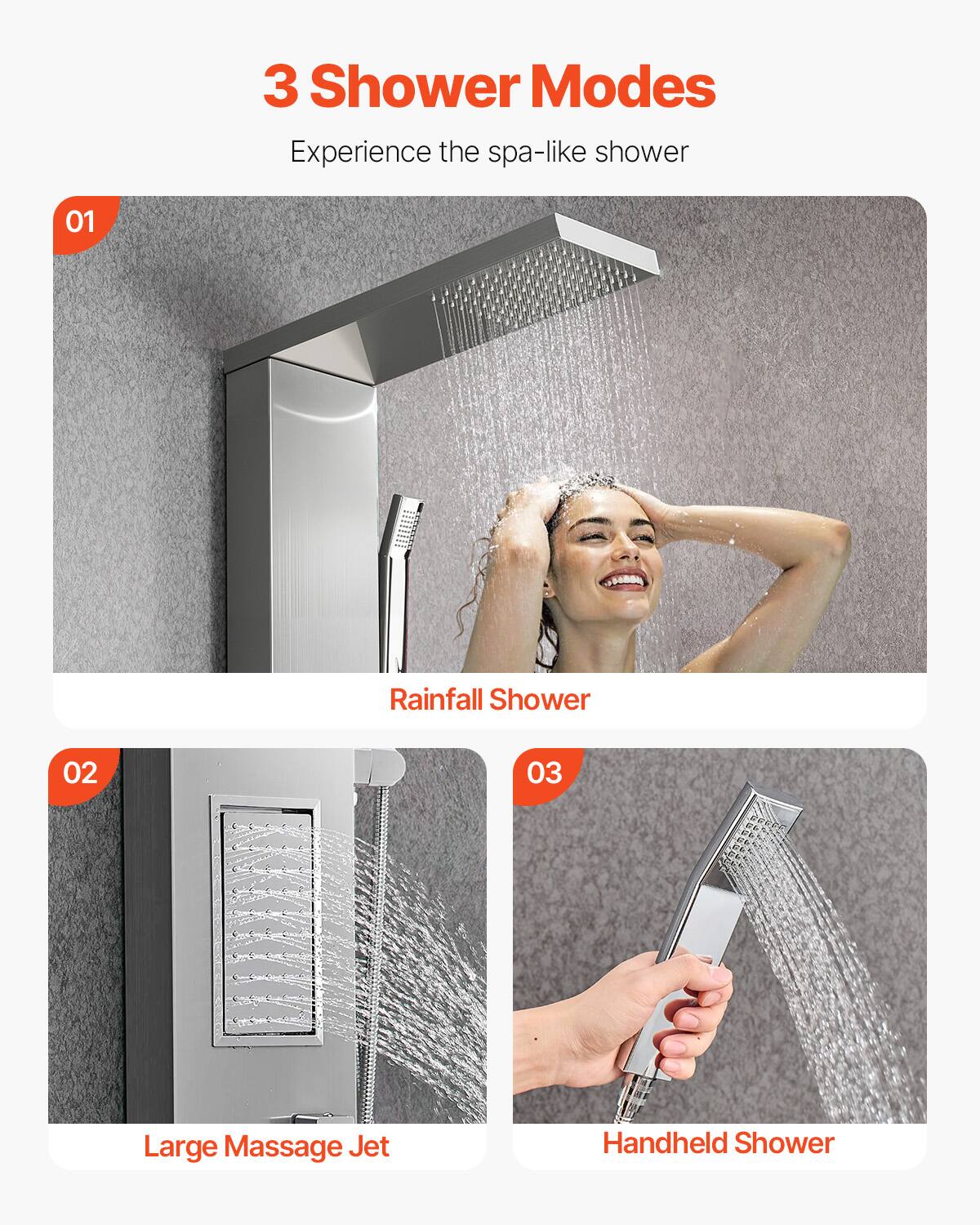 3 Shower Modes

Experience the spa-like shower

01

Rainfall Shower

02

Large Massage Jet

03

Handheld Shower