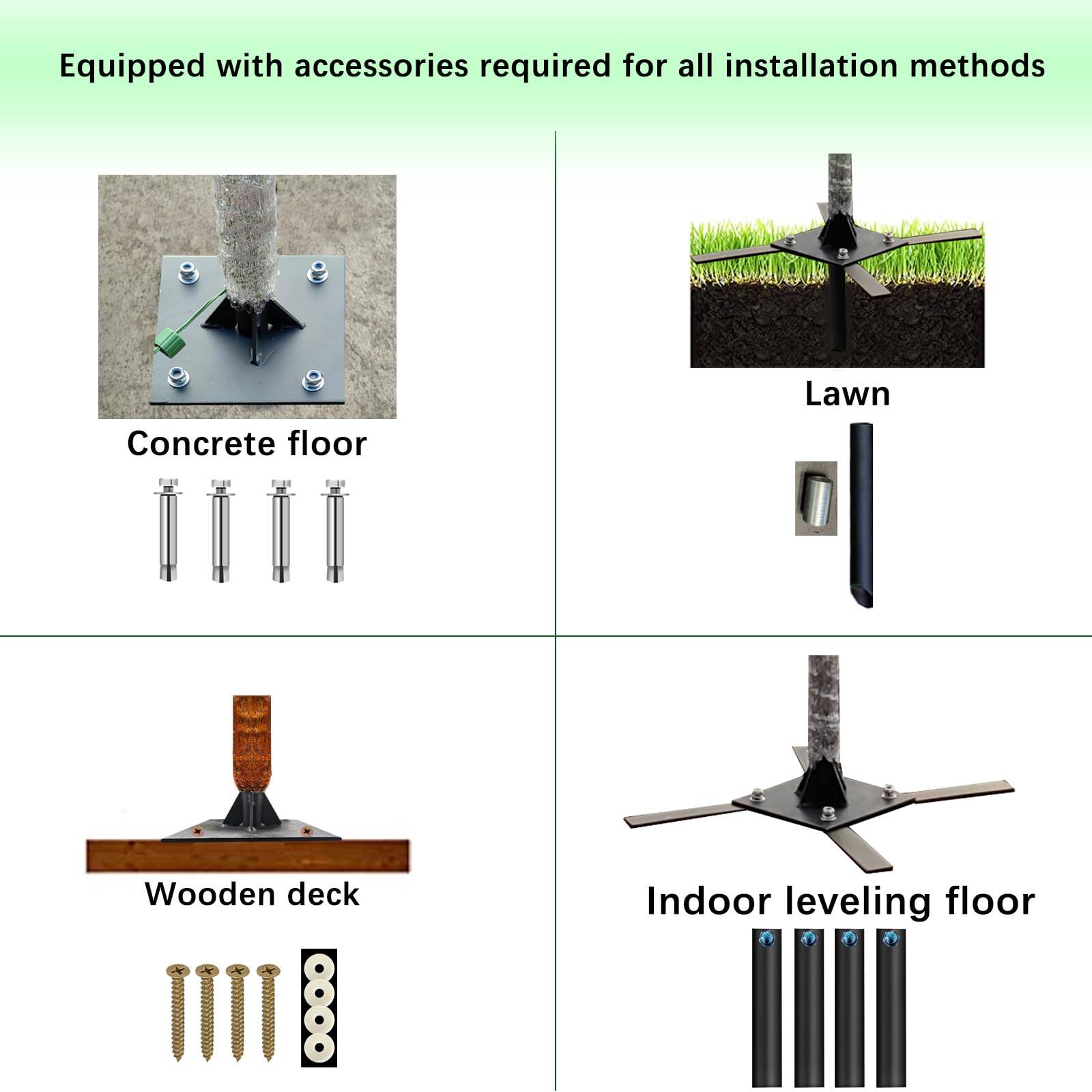 Equipped with accessories required for all installation methods

Concrete floor

Lawn

Wooden deck

Indoor leveling floor