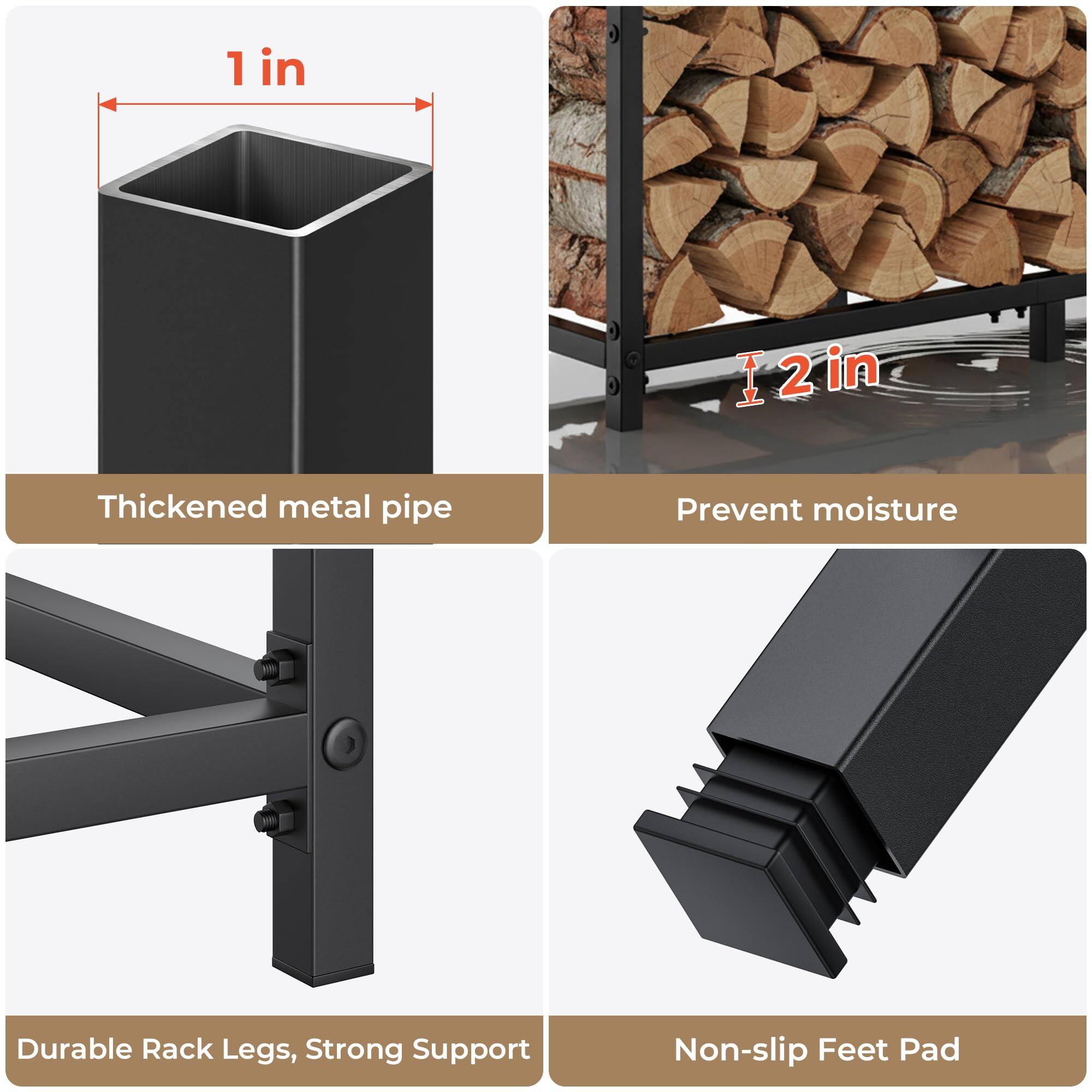 1 in

Thickened metal pipe

2 in

Prevent moisture

Durable Rack Legs, Strong Support

Non-slip Feet Pad