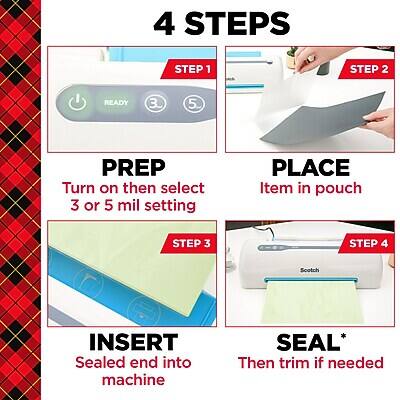 4 STEPS

STEP 1

READY 3 5

PREP
Turn on then select 3 or 5 mil setting

STEP 2

Scotch

PLACE
Item in pouch

STEP 3

INSERT
Sealed end into machine

STEP 4

Scotch

SEAL*
Then trim if needed