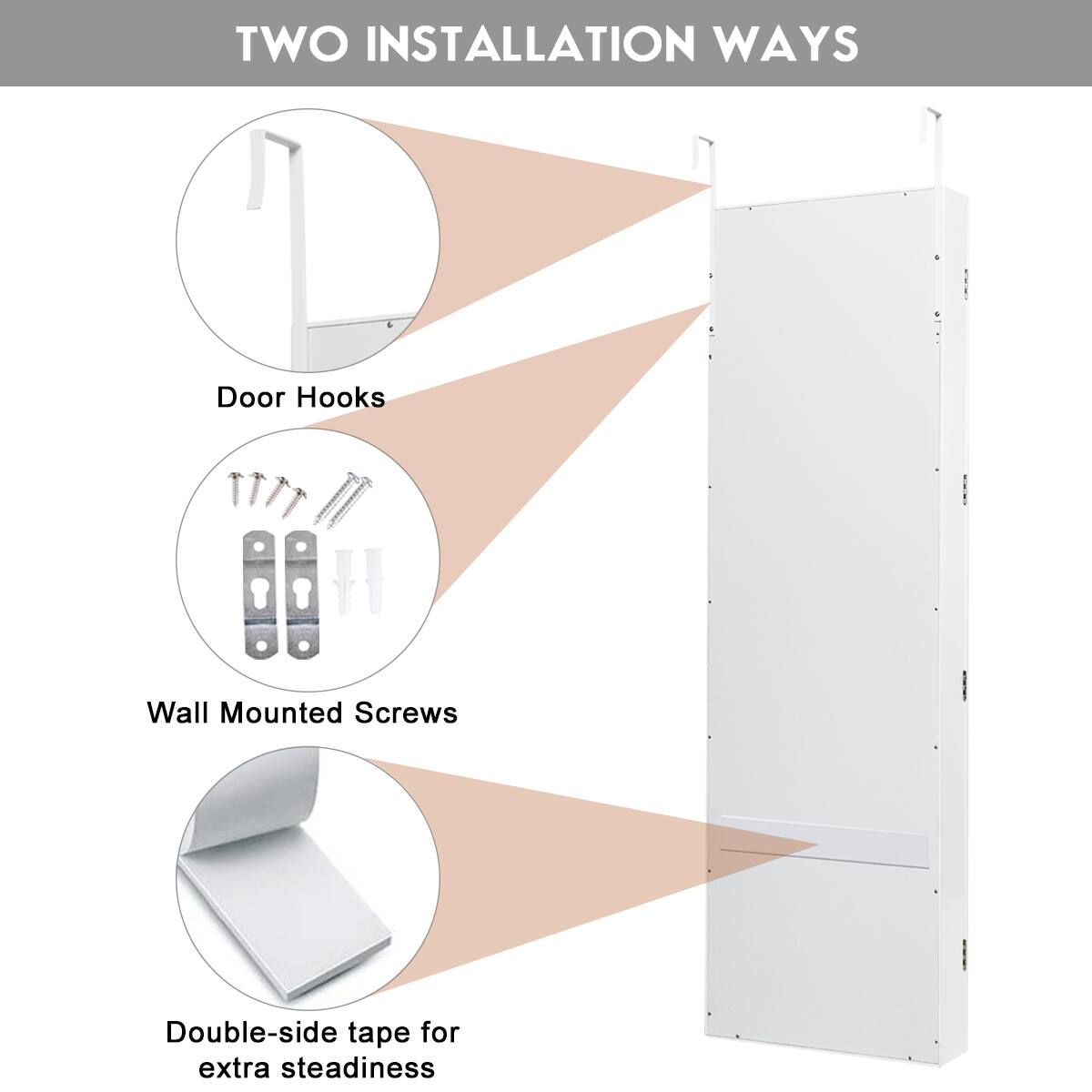 TWO INSTALLATION WAYS

Door Hooks

Wall Mounted Screws

Double-side tape for extra steadiness