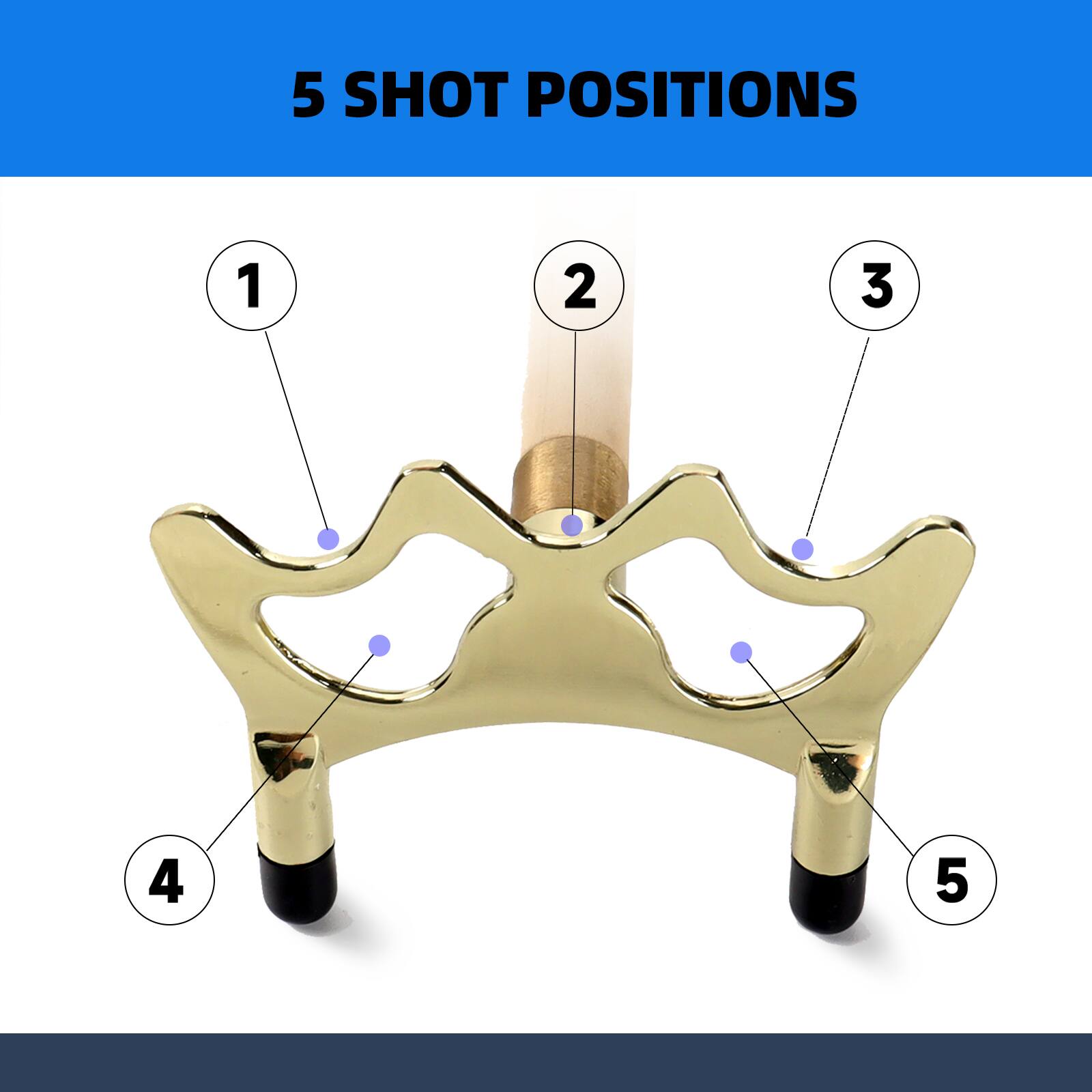 5 SHOT POSITIONS

1

2

3

4

5