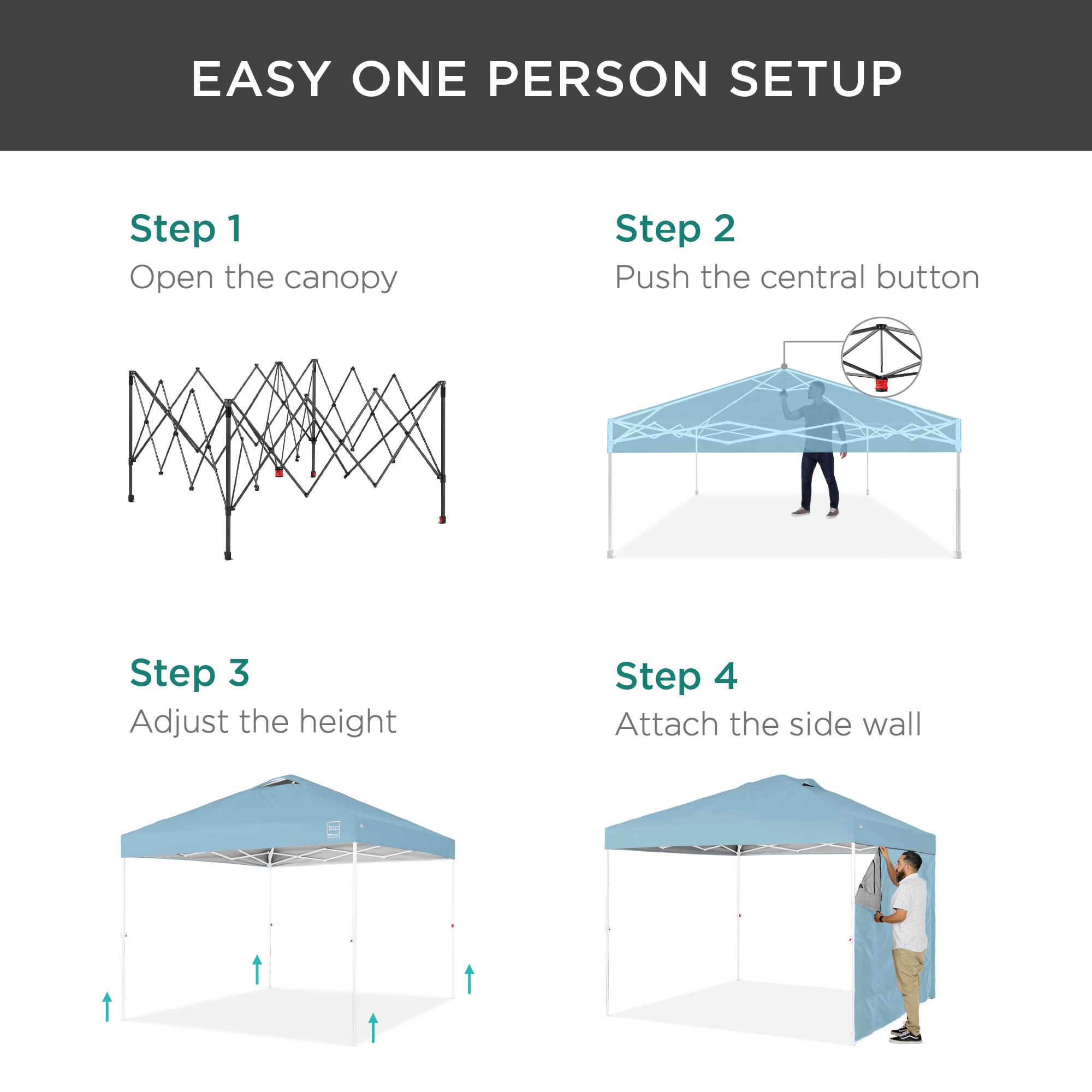 EASY ONE PERSON SETUP

Step 1
Open the canopy

Step 2
Push the central button

Step 3
Adjust the height

bcp

Step 4
Attach the side wall