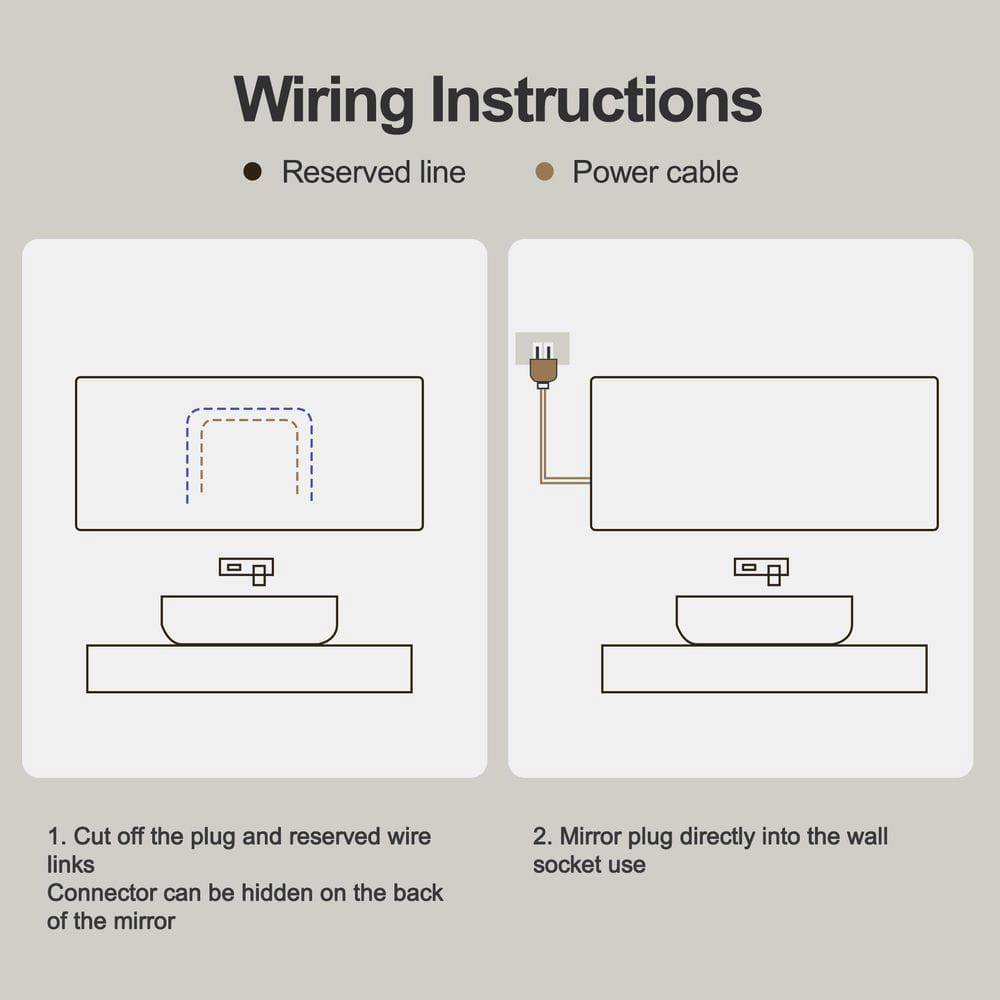 Wiring Instructions

Reserved line

Power cable

1. Cut off the plug and reserved wire links
Connector can be hidden on the back of the mirror

2. Mirror plug directly into the wall socket use