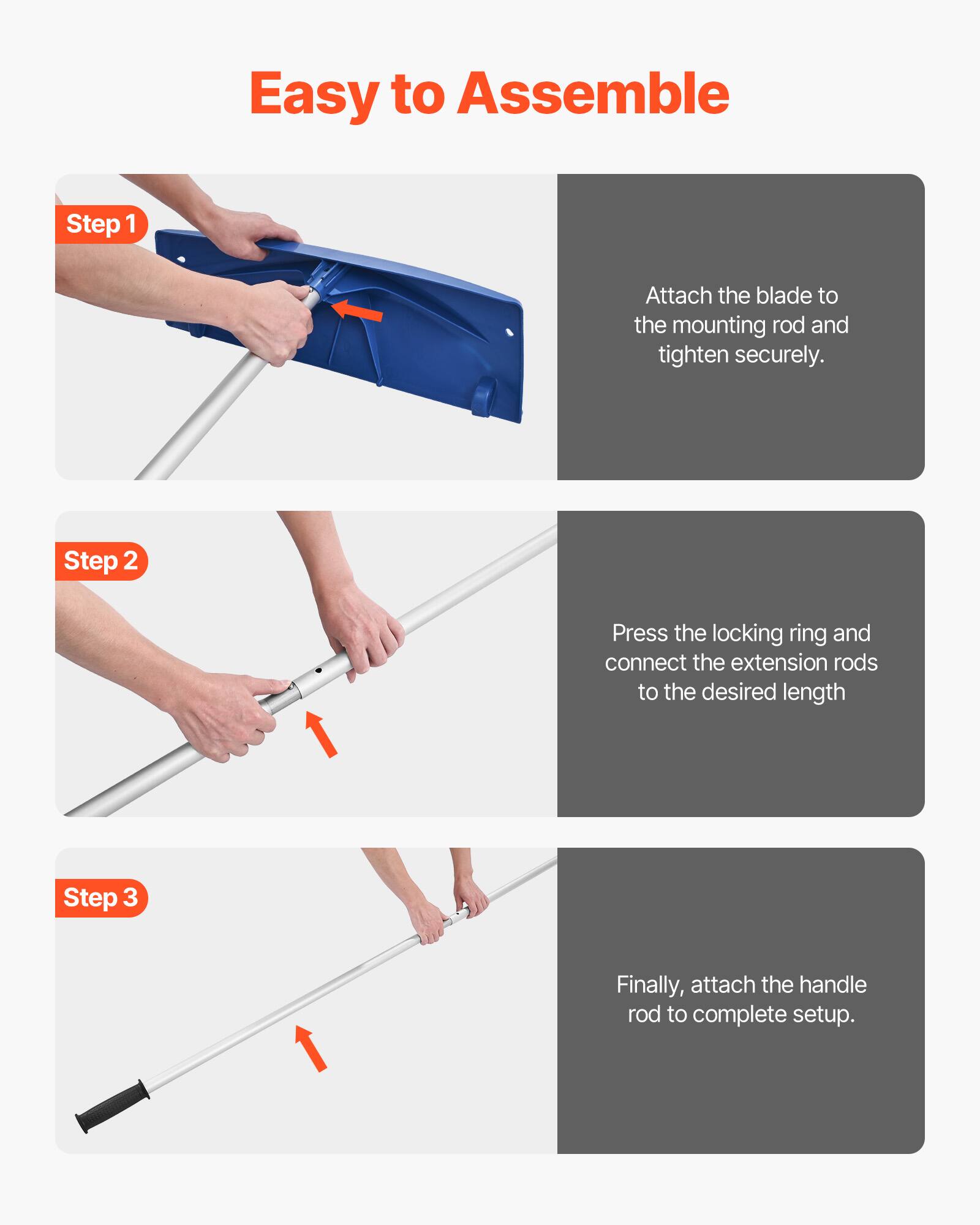 Easy to Assemble

Step 1

Attach the blade to the mounting rod and tighten securely.

Step 2

Press the locking ring and connect the extension rods to the desired length

Step 3

Finally, attach the handle rod to complete setup.