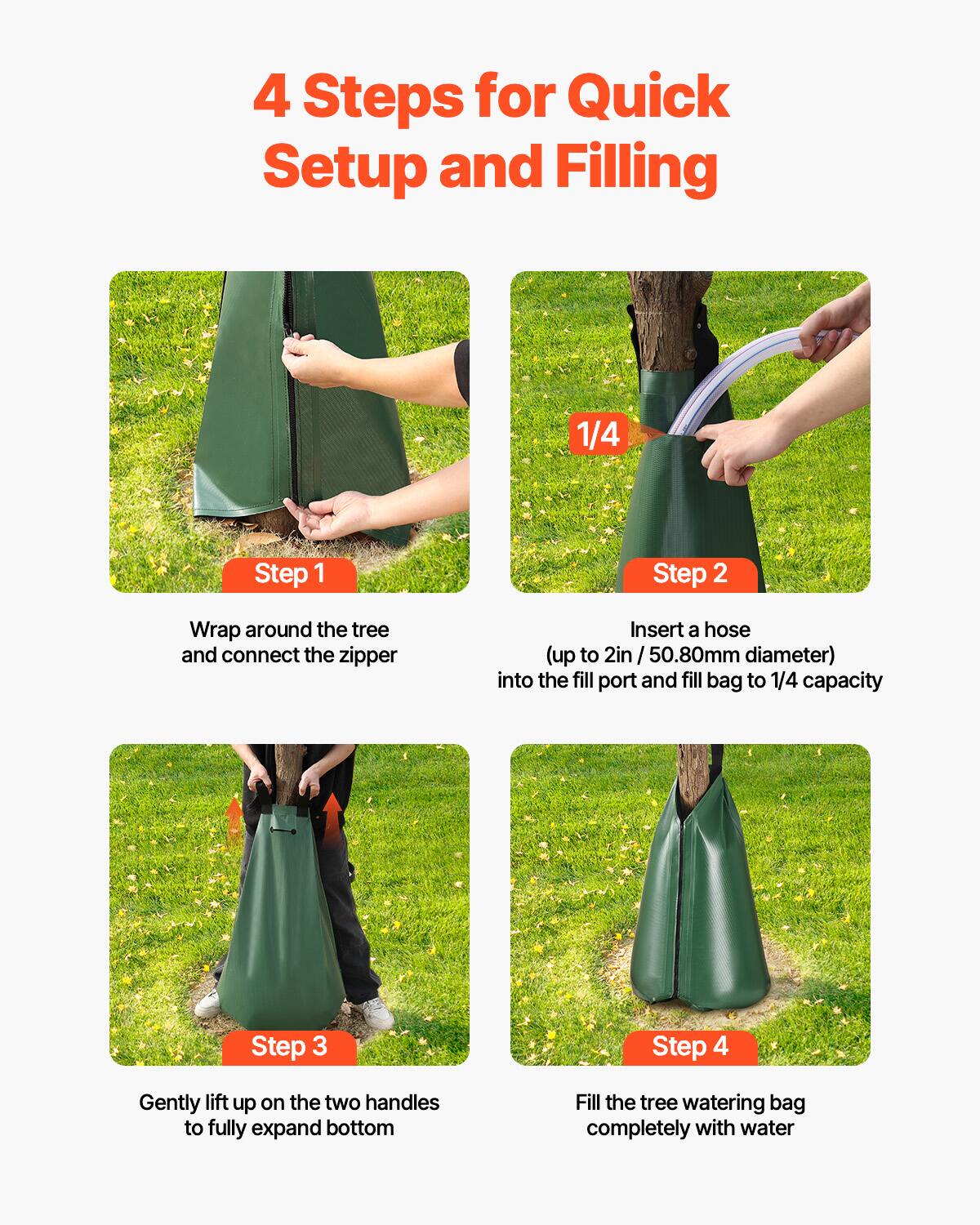 4 Steps for Quick Setup and Filling

Step 1

Wrap around the tree and connect the zipper

1/4

Step 2

Insert a hose (up to 2in / 50.80mm diameter) into the fill port and fill bag to 1/4 capacity

Step 3

Gently lift up on the two handles to fully expand bottom

Step 4

Fill the tree watering bag completely with water