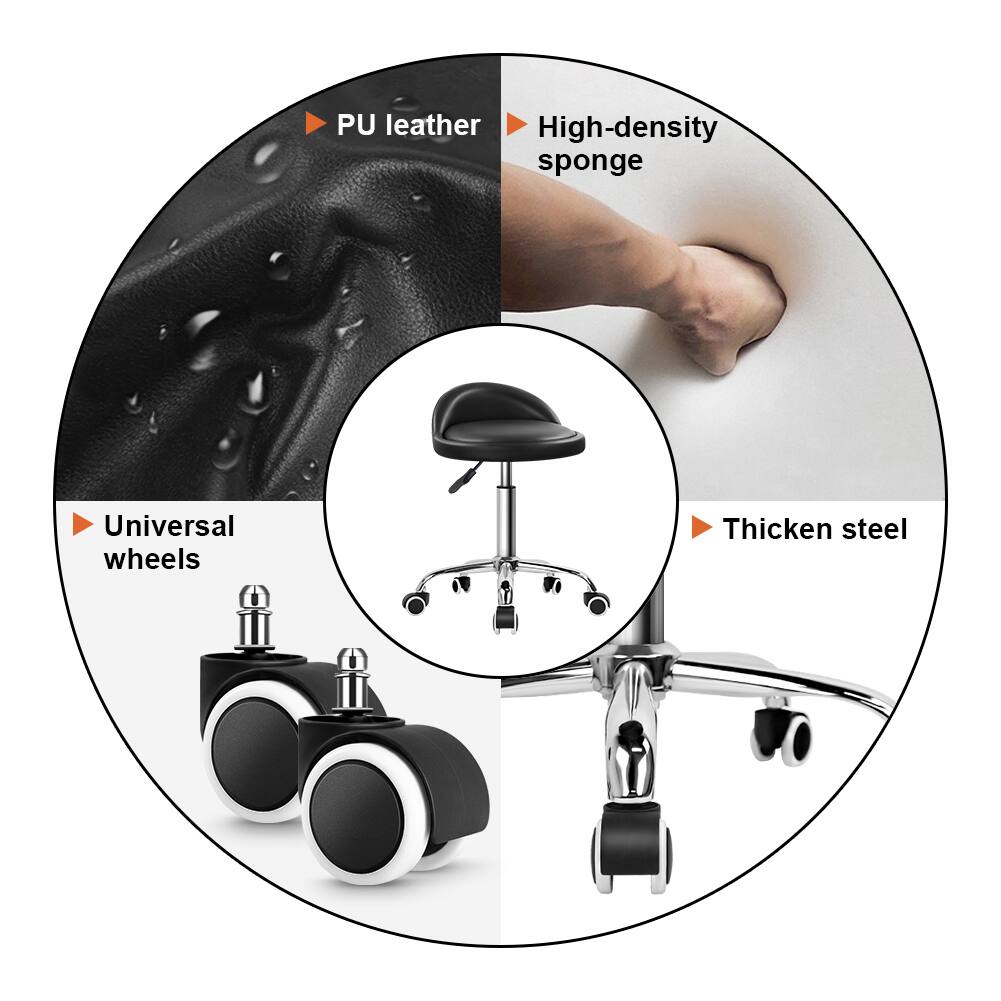 PU leather

High-density sponge

Universal wheels

Thicken steel