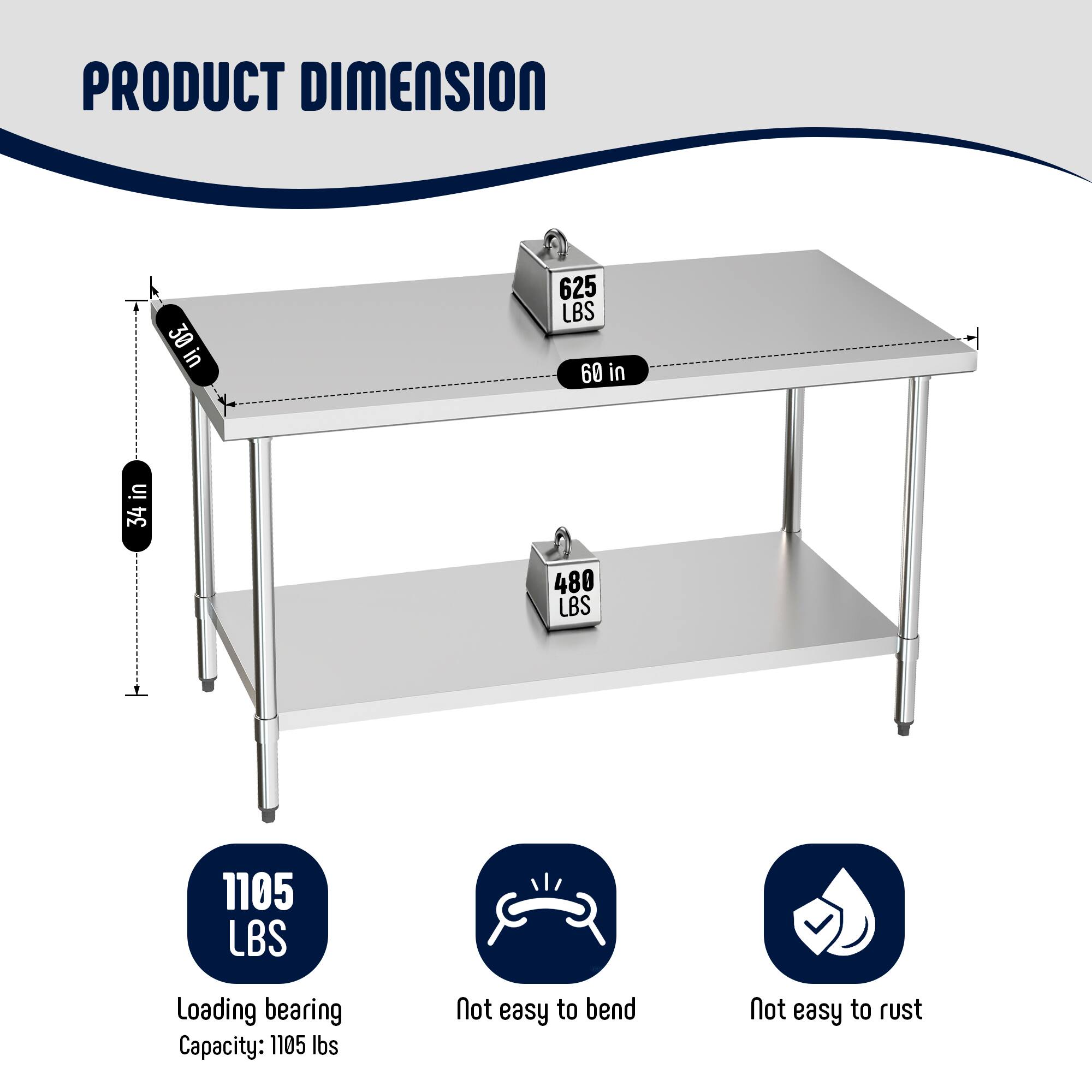 PRODUCT DIMENSION

625 LBS

30 in

60 in

34 in

480 LBS

1105 LBS

Loading bearing
Capacity: 1105 lbs

Not easy to bend

Not easy to rust