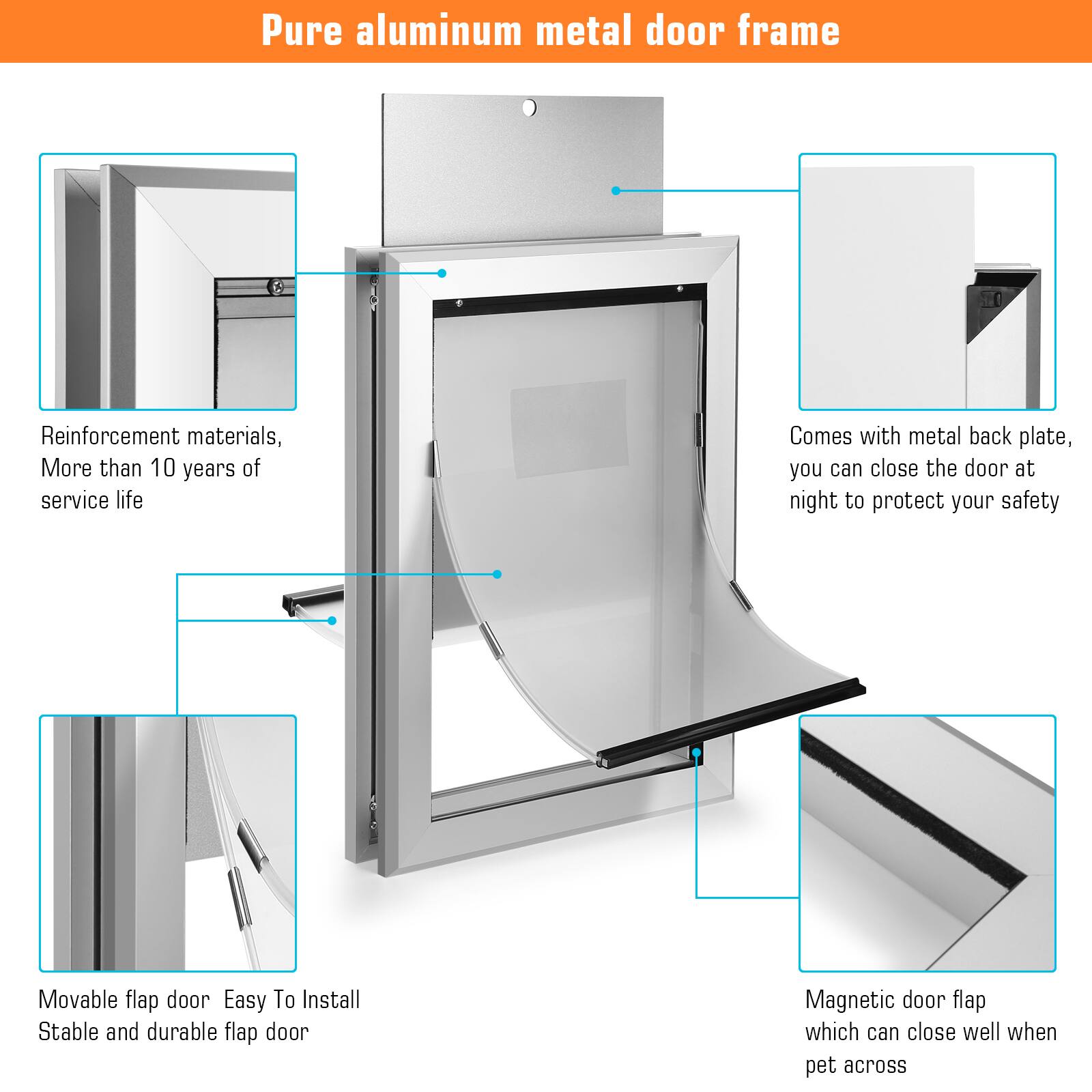 Pure aluminum metal door frame

Reinforcement materials, More than 10 years of service life

Comes with metal back plate, you can close the door at night to protect your safety

Movable flap door Easy To Install Stable and durable flap door

Magnetic door flap which can close well when pet across