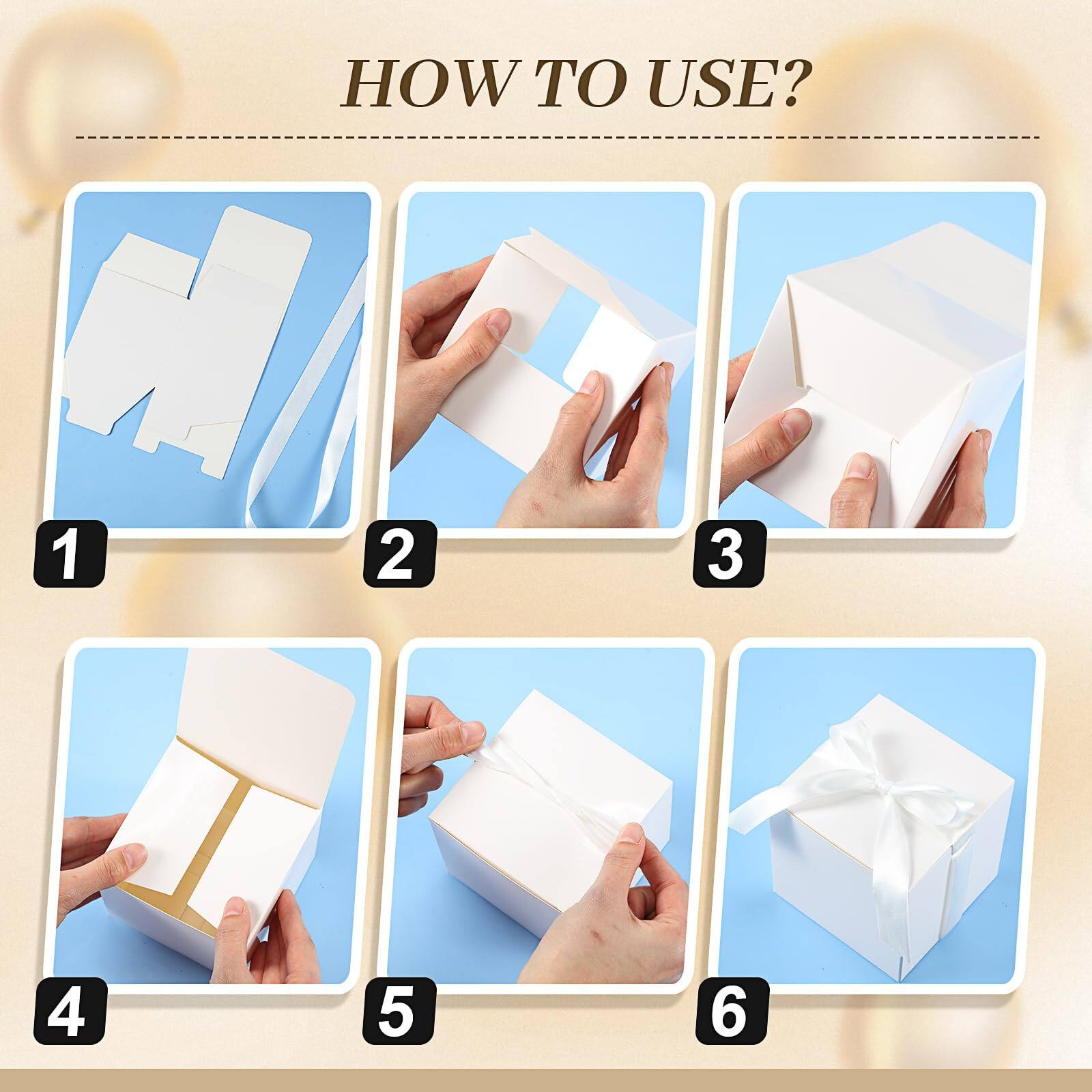 HOW TO USE?

1

2

3

4

5

6