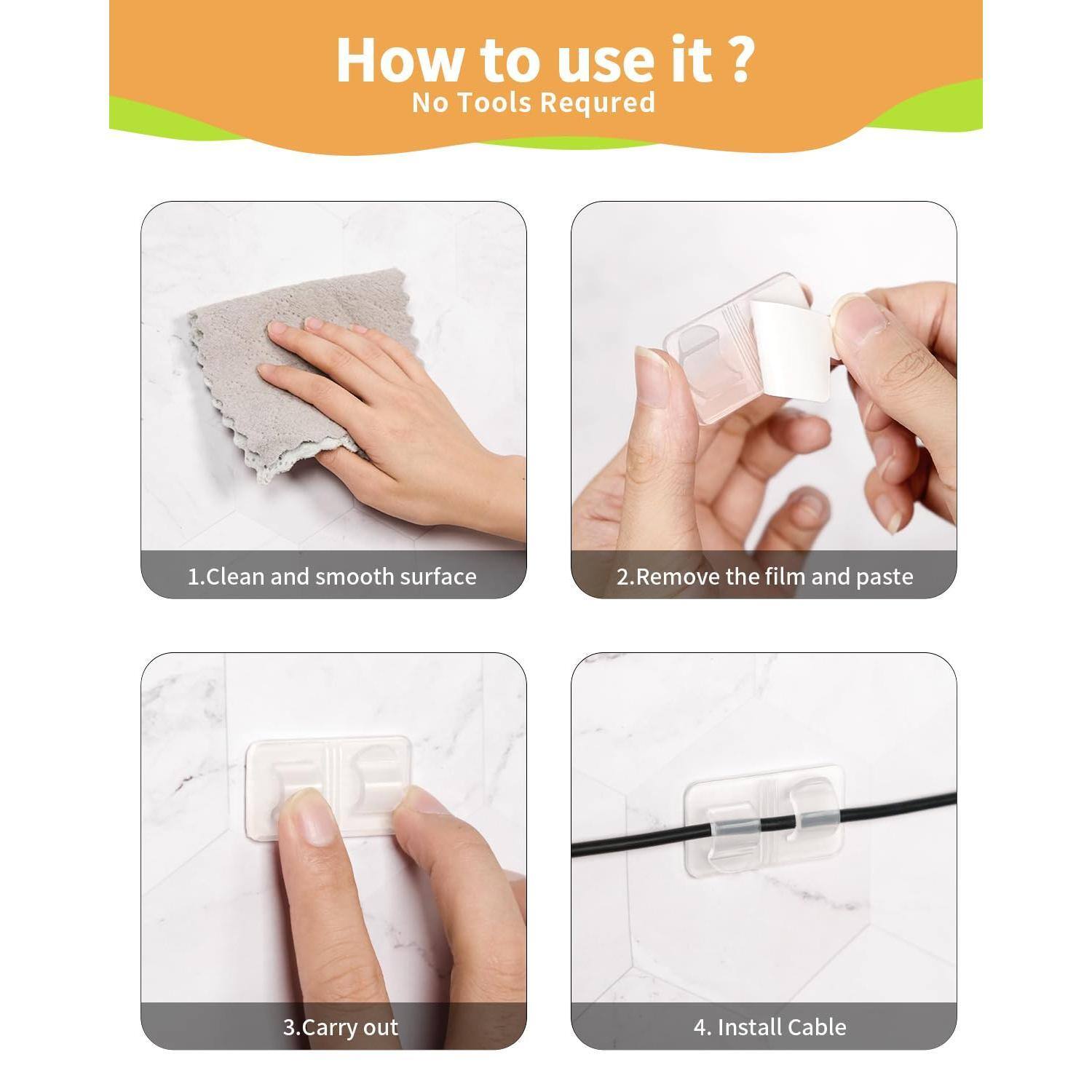 How to use it ?
No Tools Requred

1.Clean and smooth surface

2.Remove the film and paste

3.Carry out

4. Install Cable