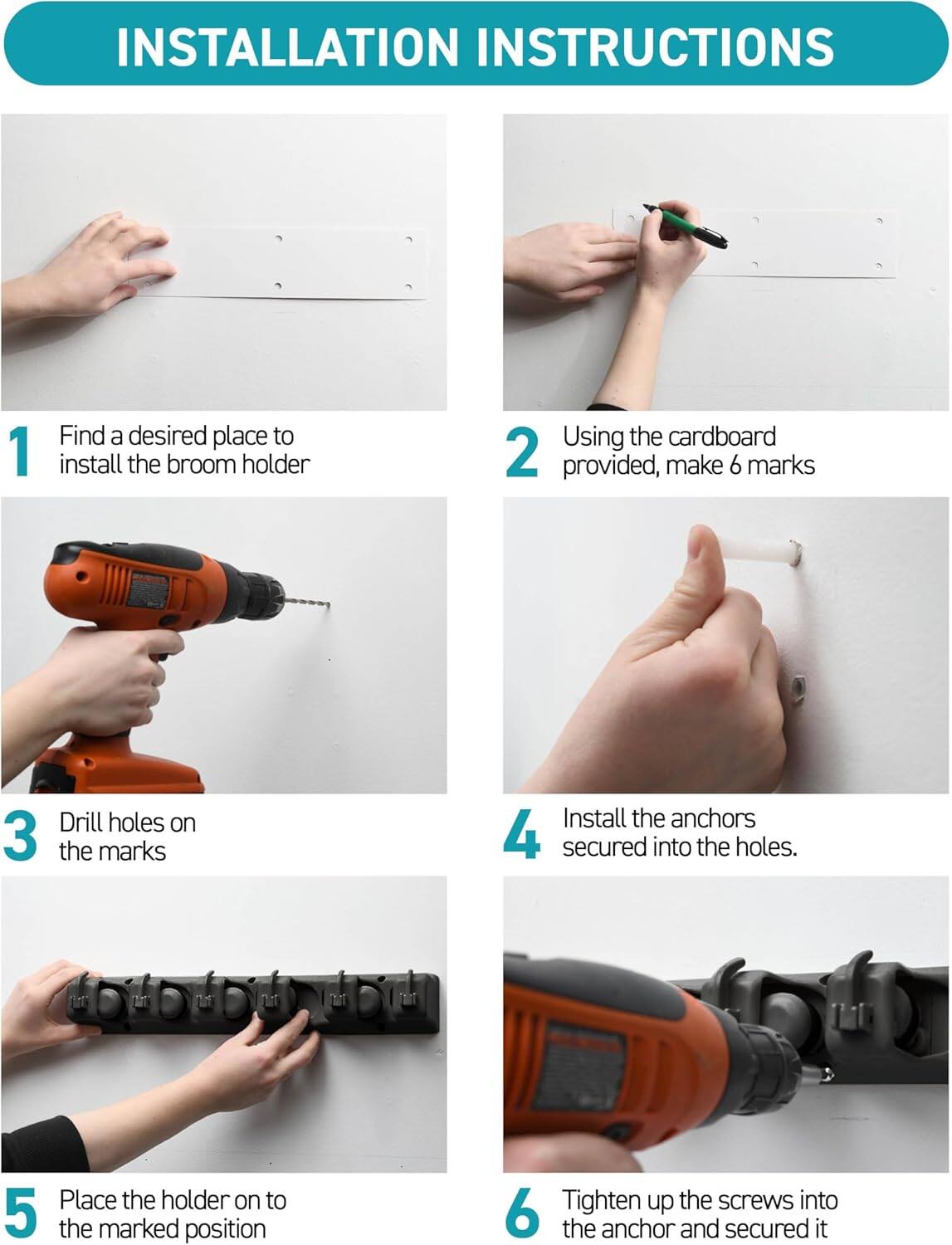 INSTALLATION INSTRUCTIONS

1 Find a desired place to install the broom holder

2 Using the cardboard provided, make 6 marks

3 Drill holes on the marks

4 Install the anchors secured into the holes.

5 Place the holder on to the marked position

6 Tighten up the screws into the anchor and secured it