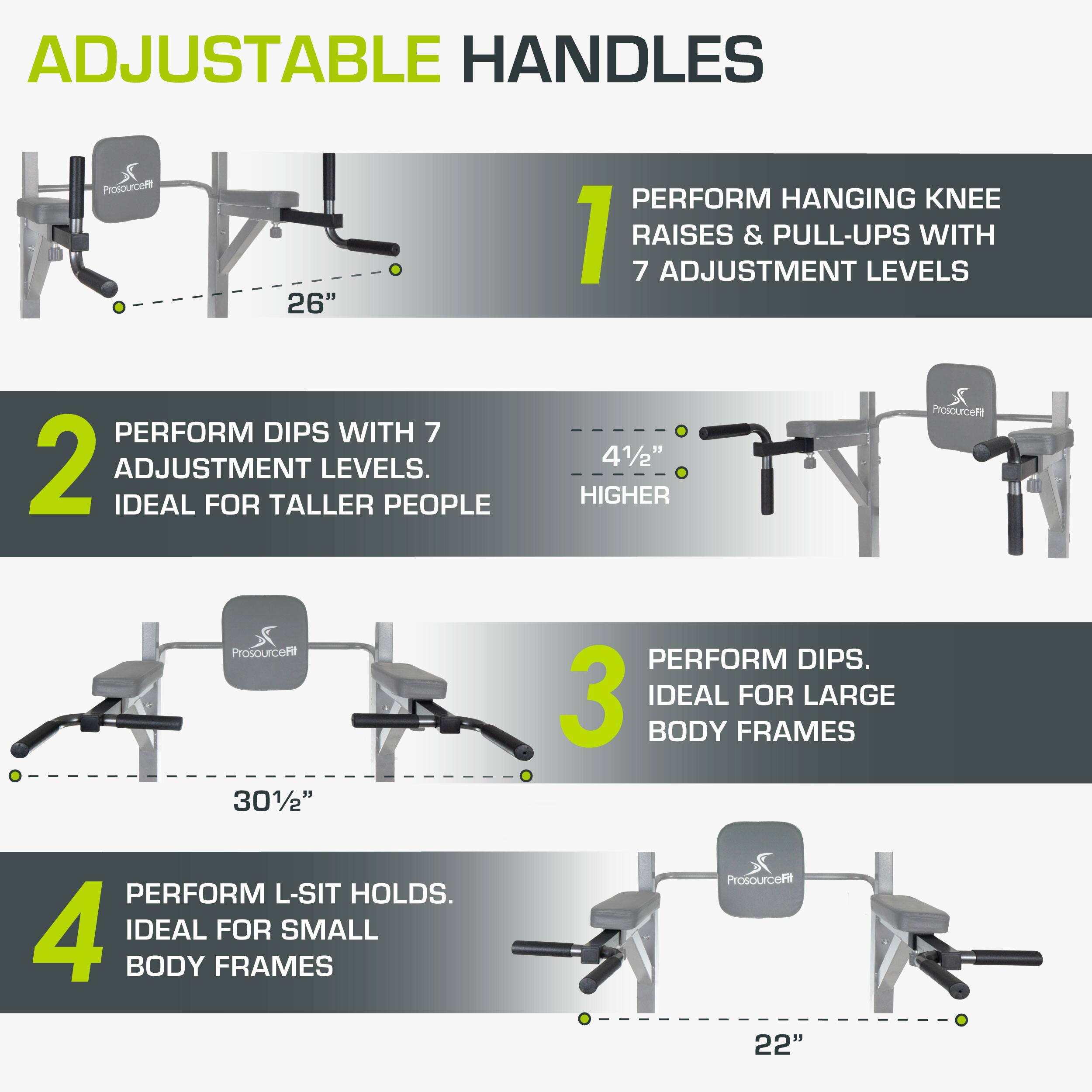 ADJUSTABLE HANDLES

ProsourceFit

26”

1 PERFORM HANGING KNEE RAISES & PULL-UPS WITH 7 ADJUSTMENT LEVELS

2 PERFORM DIPS WITH 7 ADJUSTMENT LEVELS. IDEAL FOR TALLER PEOPLE

4½” HIGHER

ProsourceFit

ProsourceFit

3 PERFORM DIPS. IDEAL FOR LARGE BODY FRAMES

30½”

4 PERFORM L-SIT HOLDS. IDEAL FOR SMALL BODY FRAMES

ProsourceFit

22”