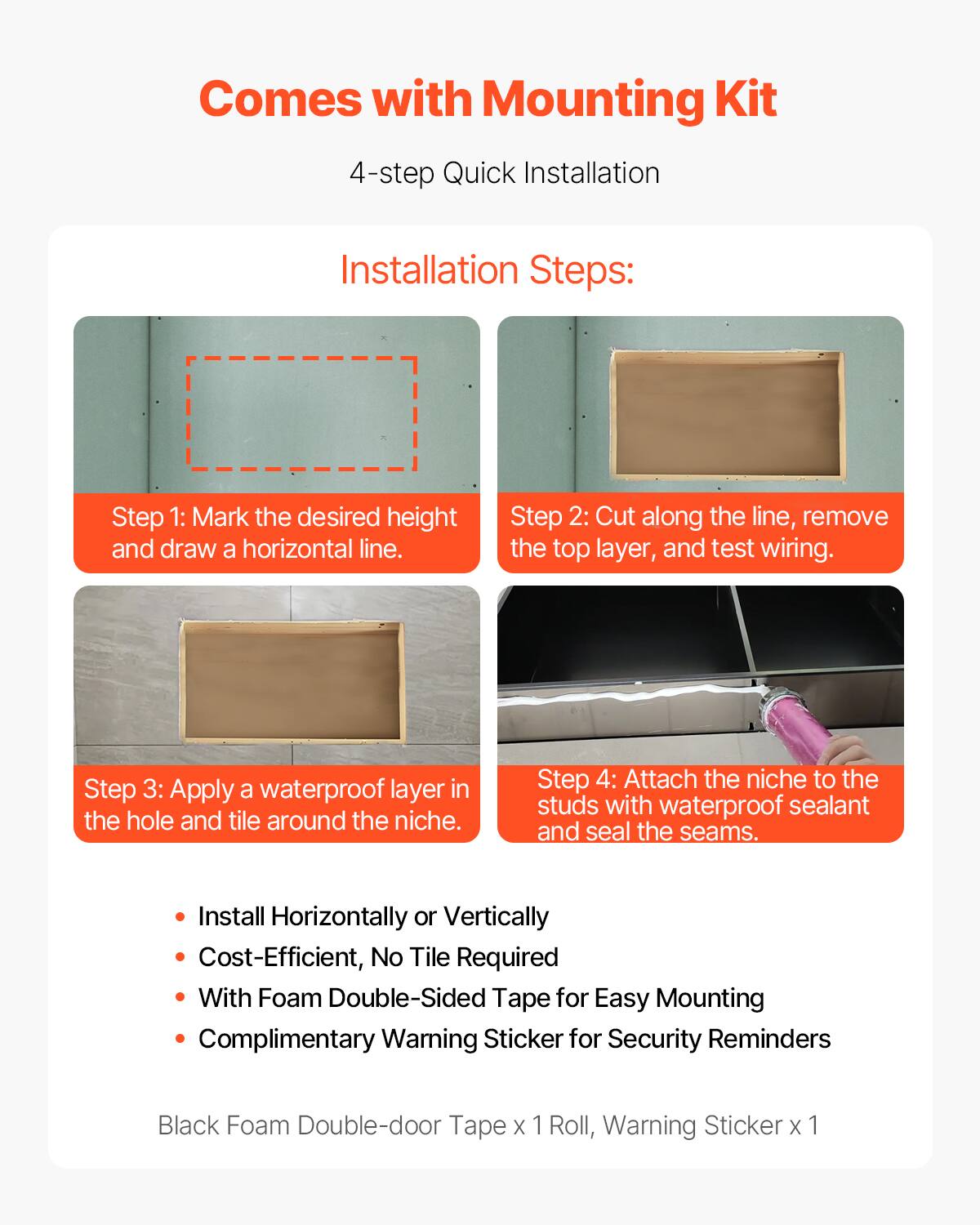 Comes with Mounting Kit

4-step Quick Installation

Installation Steps:

Step 1: Mark the desired height and draw a horizontal line.

Step 2: Cut along the line, remove the top layer, and test wiring.

Step 3: Apply a waterproof layer in the hole and tile around the niche.

Step 4: Attach the niche to the studs with waterproof sealant and seal the seams.

• Install Horizontally or Vertically
• Cost-Efficient, No Tile Required
• With Foam Double-Sided Tape for Easy Mounting
• Complimentary Warning Sticker for Security Reminders

Black Foam Double-door Tape x 1 Roll, Warning Sticker x 1