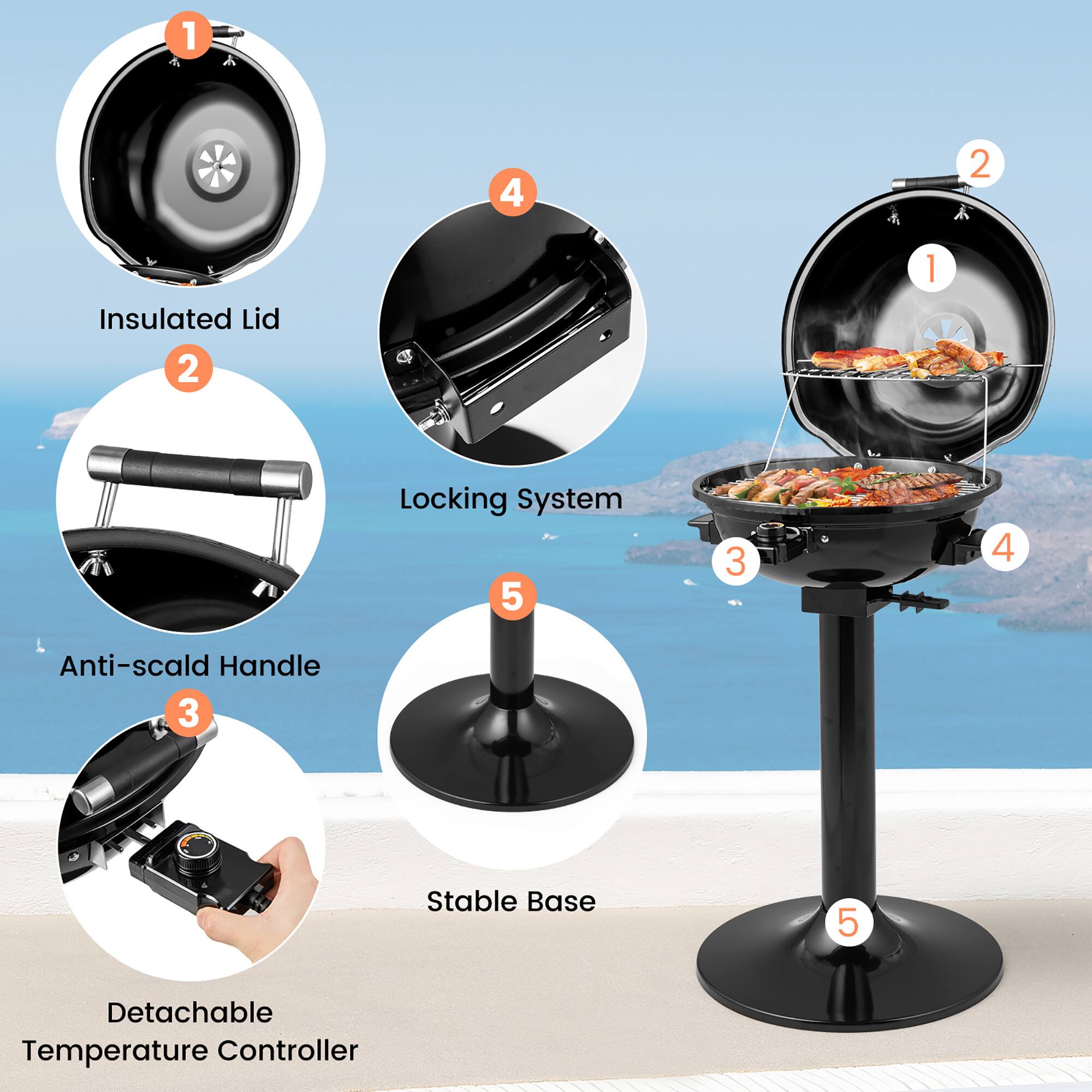 1

Insulated Lid

2

Anti-scald Handle

3

Detachable Temperature Controller

4

Locking System

5

Stable Base

2

1

3

4

5