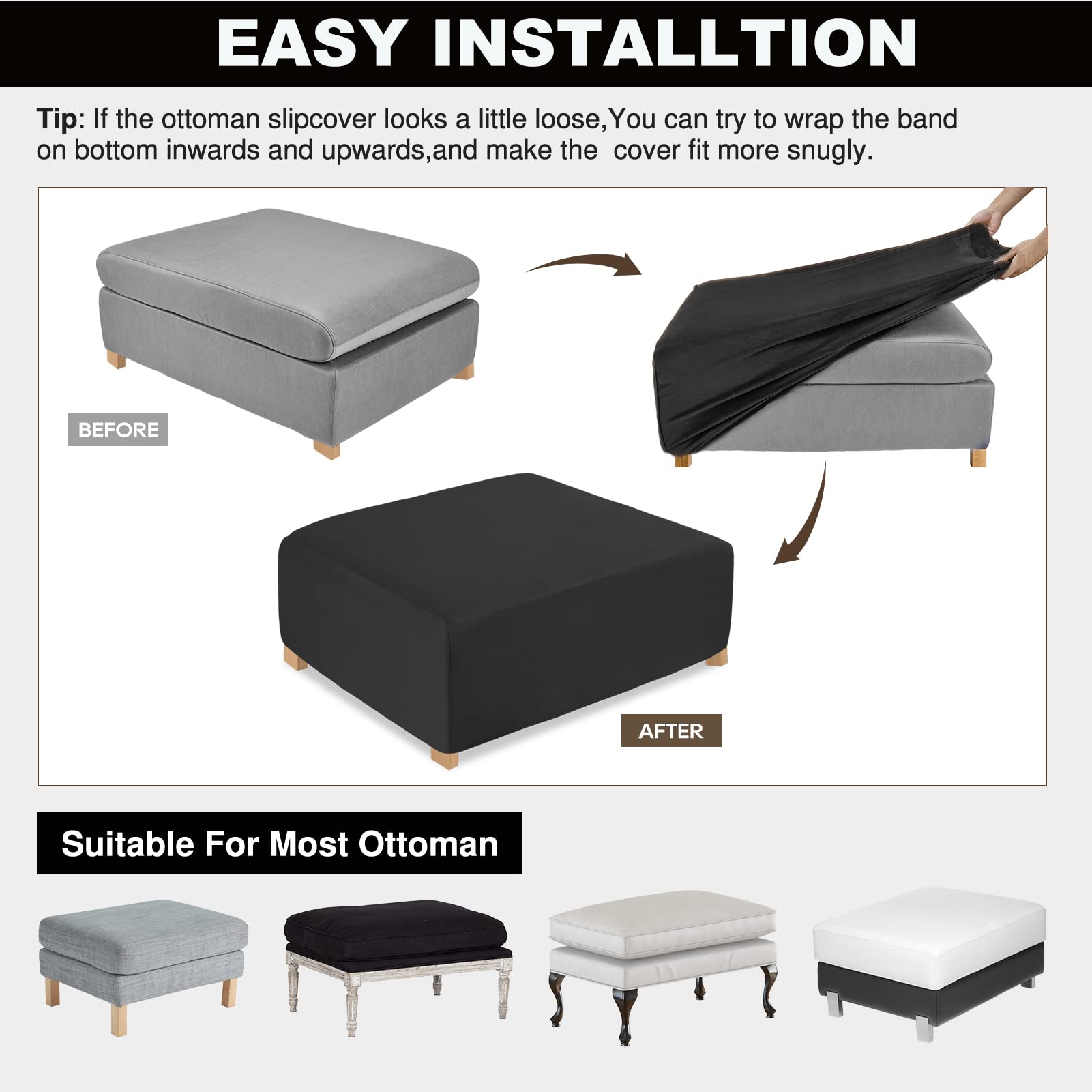 EASY INSTALLTION

Tip: If the ottoman slipcover looks a little loose,You can try to wrap the band on bottom inwards and upwards,and make the  cover fit more snugly.

BEFORE

AFTER

Suitable For Most Ottoman