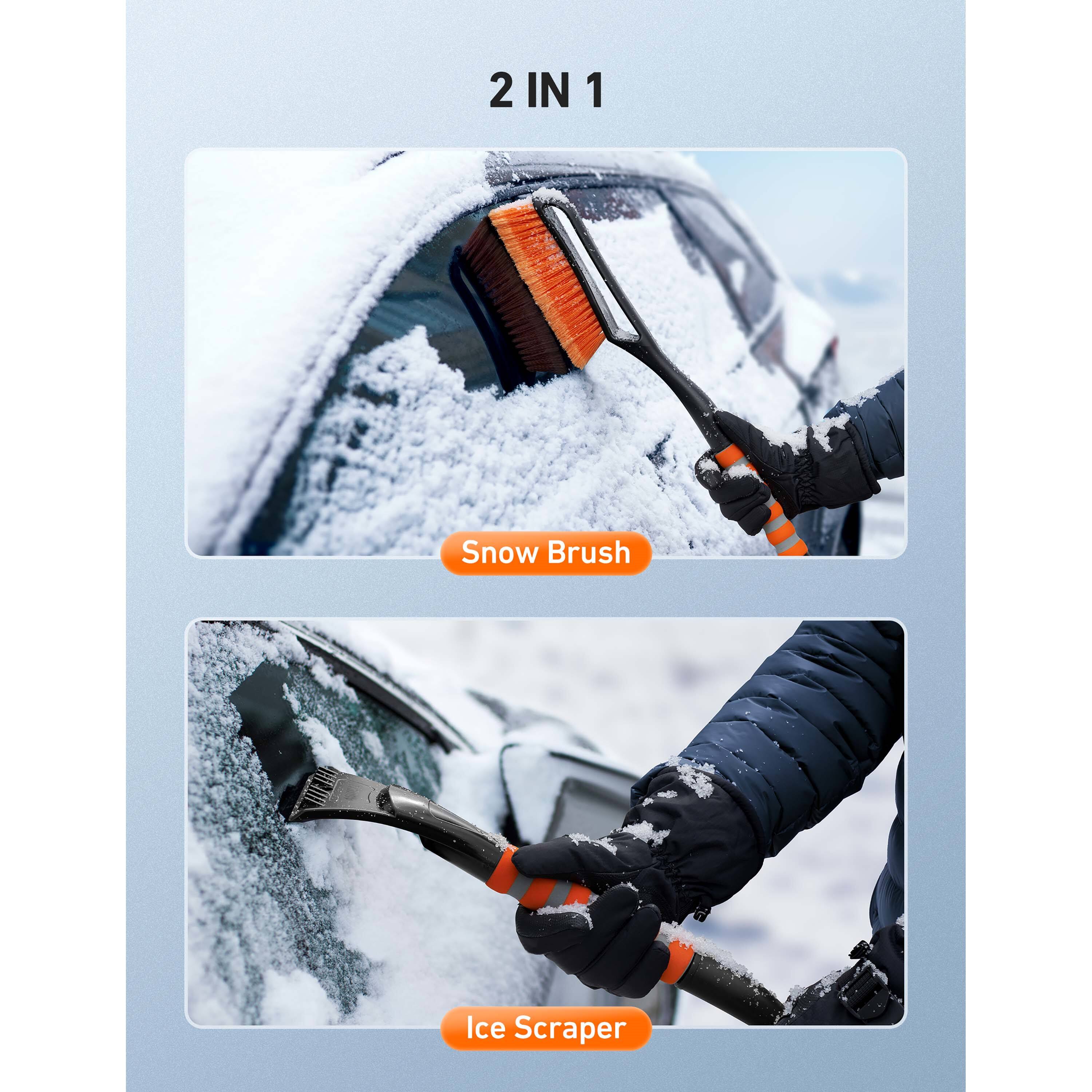 2 IN 1

Snow Brush

Ice Scraper