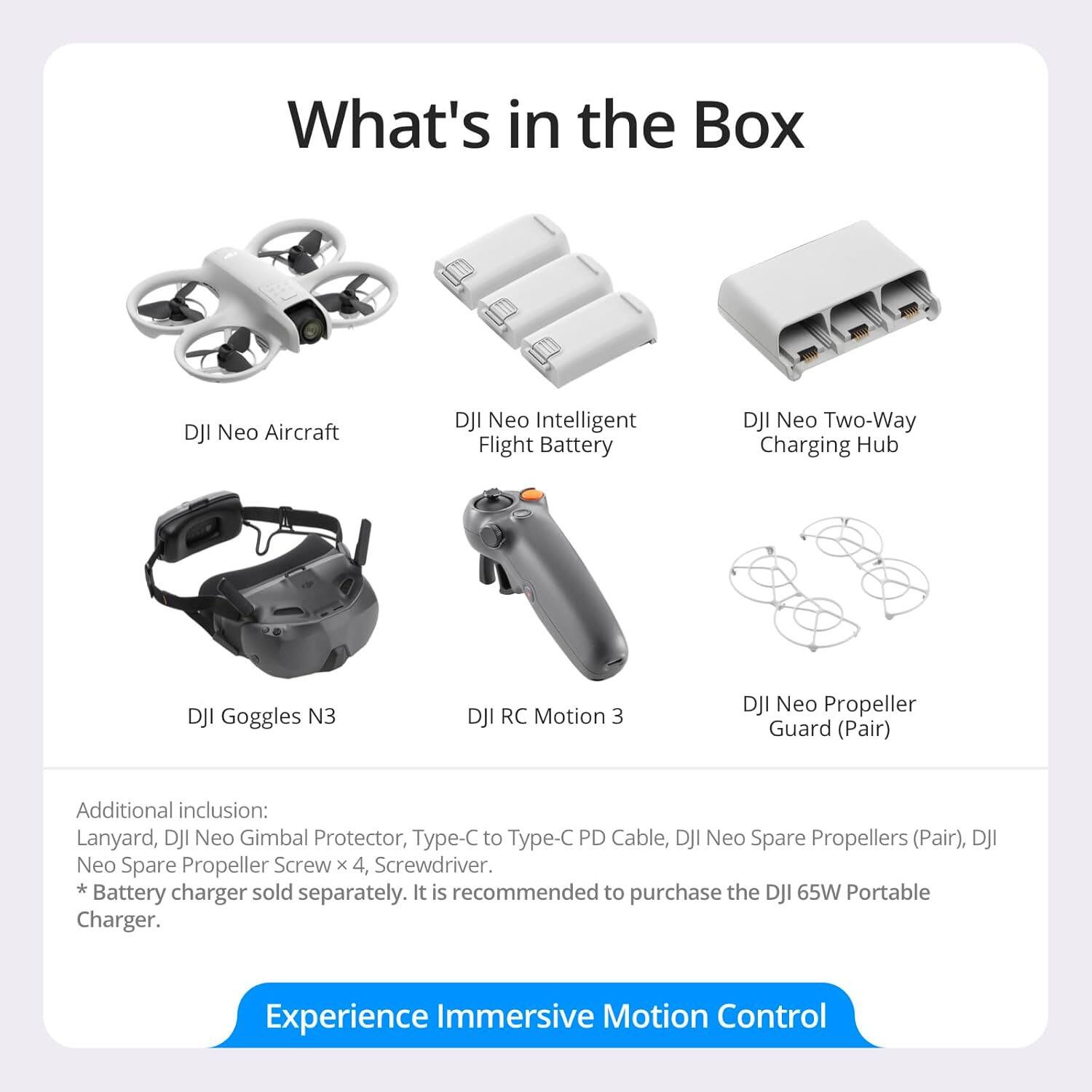 What's in the Box

DJI Neo Aircraft

DJI Neo Intelligent Flight Battery

DJI Neo Two-Way Charging Hub

DJI Goggles N3

DJI RC Motion 3

DJI Neo Propeller Guard (Pair)

Additional inclusion:
Lanyard, DJI Neo Gimbal Protector, Type-C to Type-C PD Cable, DJI Neo Spare Propellers (Pair), DJI Neo Spare Propeller Screw × 4, Screwdriver.
* Battery charger sold separately. It is recommended to purchase the DJI 65W Portable Charger.

Experience Immersive Motion Control