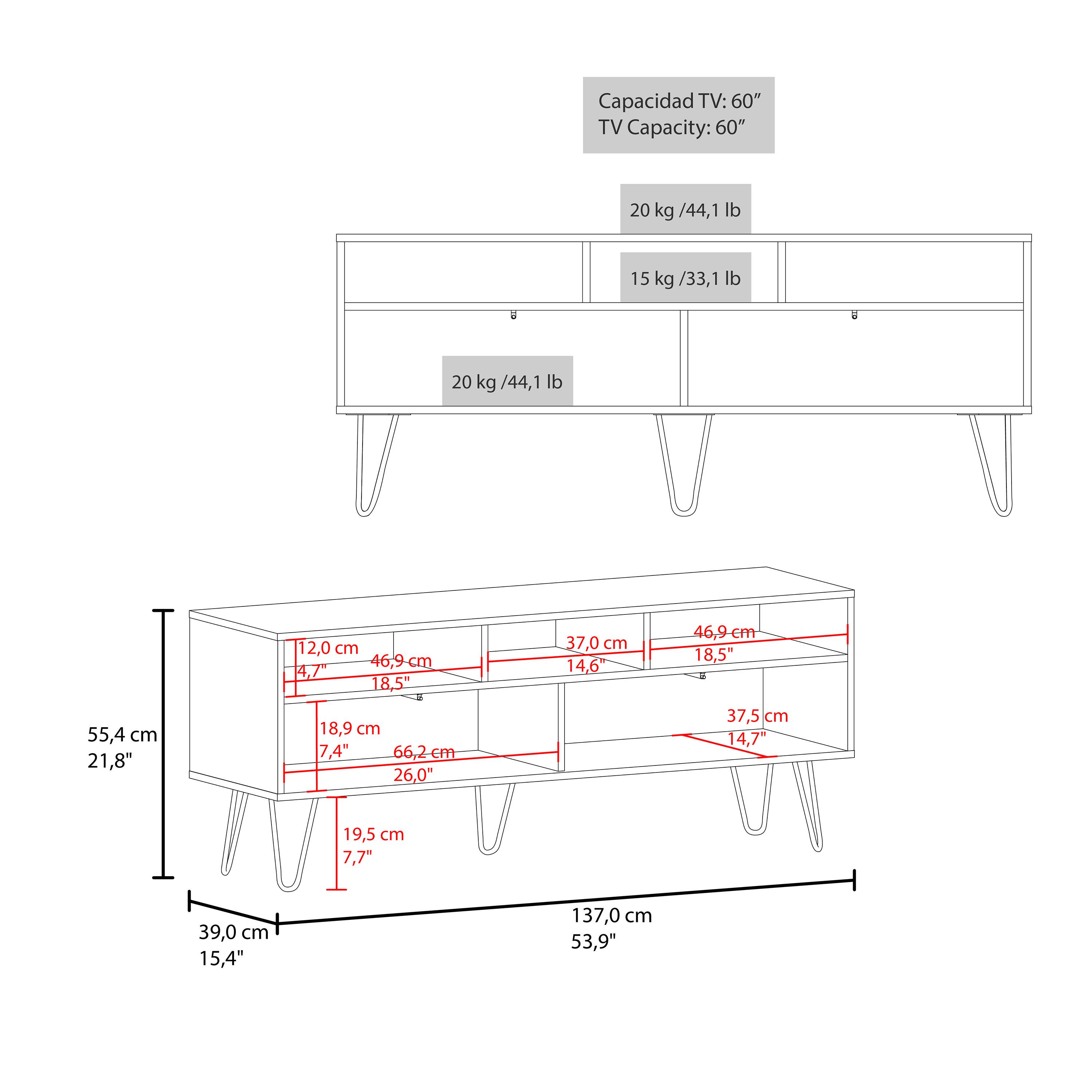 Capacidad TV: 60”
TV Capacity: 60”

20 kg /44,1 lb

15 kg /33,1 lb

20 kg /44,1 lb

12,0 cm
4,7"

46,9 cm
18,5"

37,0 cm
14,6"

46,9 cm
18,5"

18,9 cm
7,4"

66,2 cm
26,0"

37,5 cm
14,7"

55,4 cm
21,8"

19,5 cm
7,7"

39,0 cm
15,4"

137,0 cm
53,9"