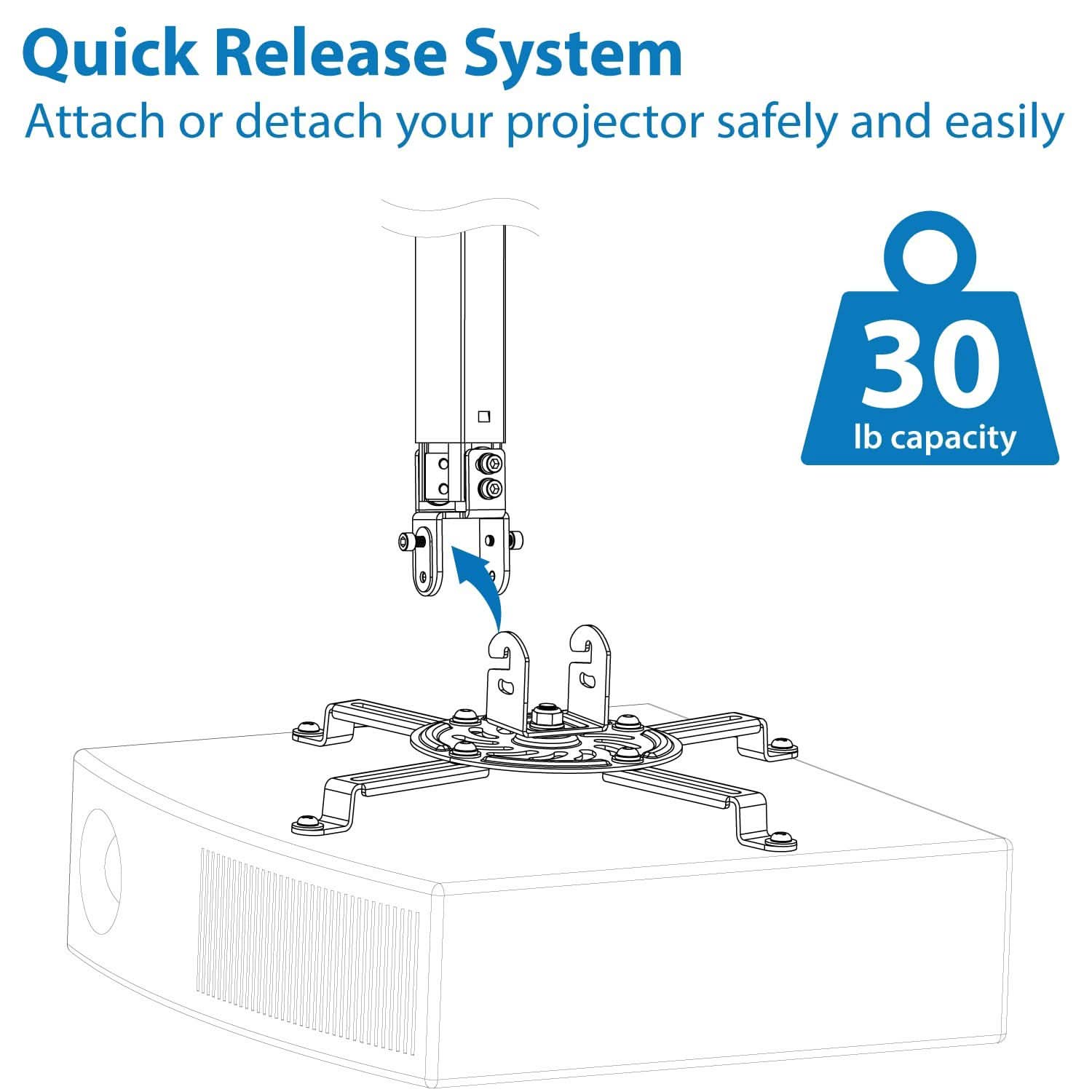 Quick Release System
Attach or detach your projector safely and easily

30
lb capacity