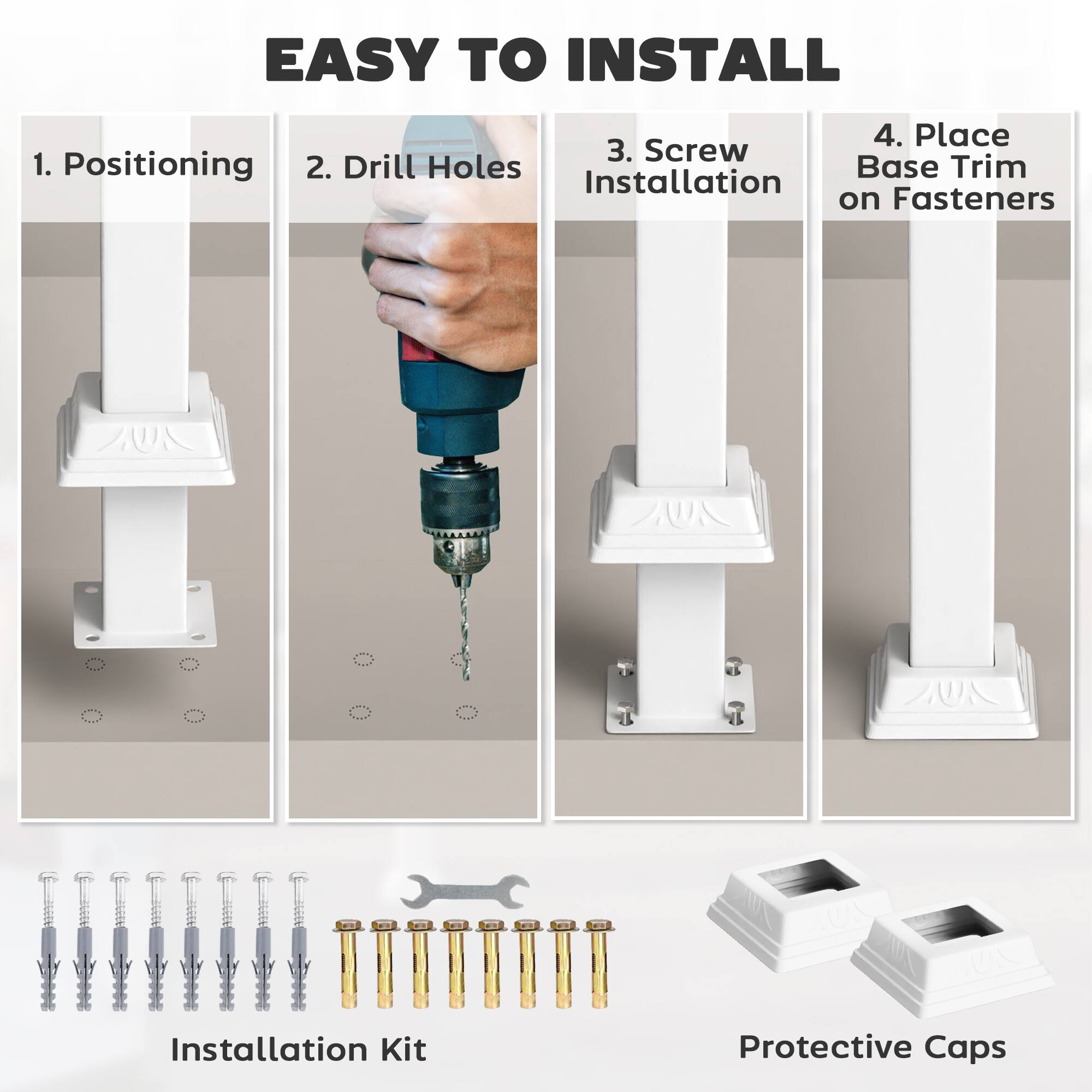 EASY TO INSTALL

1. Positioning

2. Drill Holes

3. Screw Installation

4. Place Base Trim on Fasteners

Installation Kit

Protective Caps