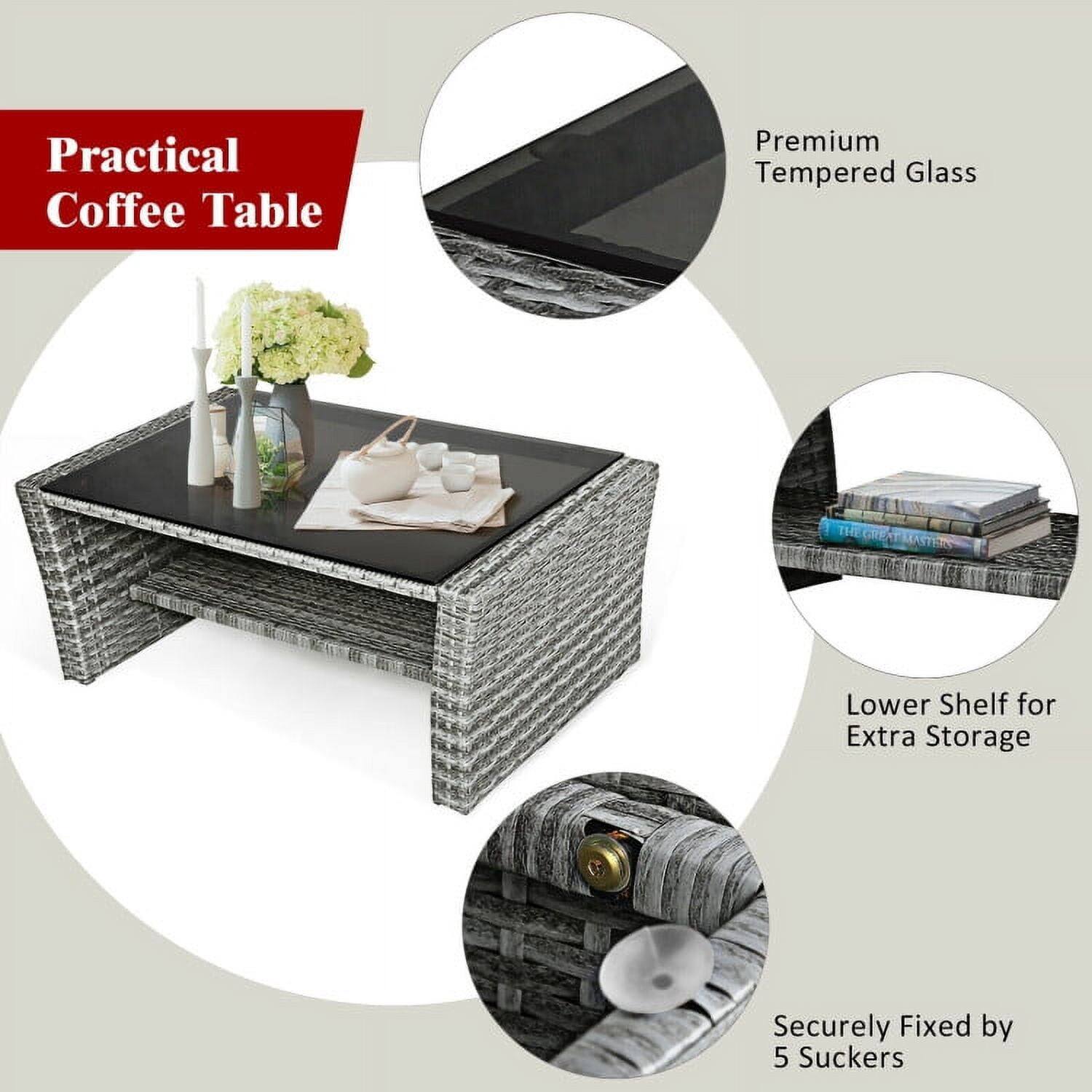 Practical Coffee Table

Premium Tempered Glass

THE GREAT MASTERS

Lower Shelf for Extra Storage

Securely Fixed by 5 Suckers