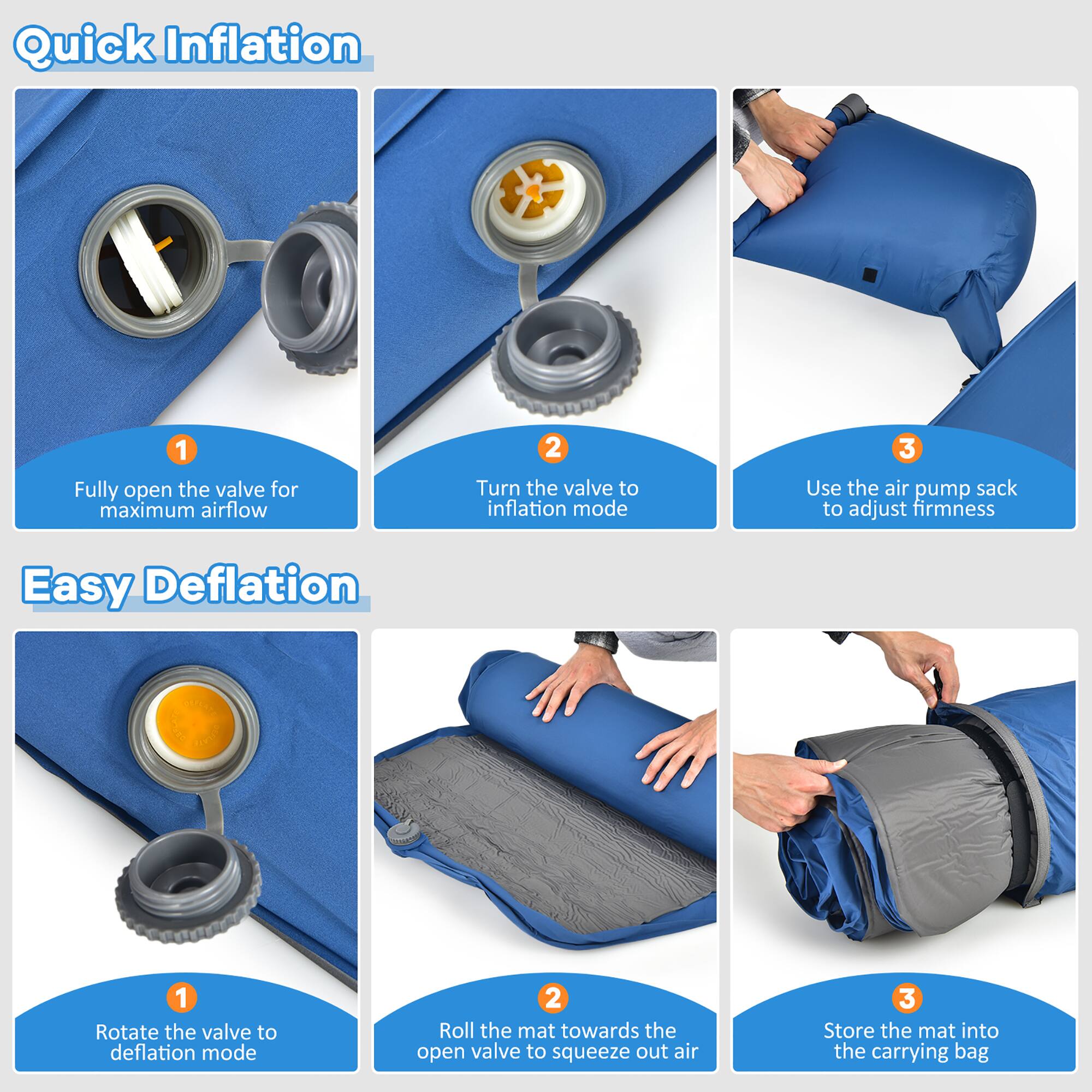 Quick Inflation

1
Fully open the valve for maximum airflow

2
Turn the valve to inflation mode

3
Use the air pump sack to adjust firmness

Easy Deflation

DEFLATE DEFLATE DEFLATE

1
Rotate the valve to deflation mode

2
Roll the mat towards the open valve to squeeze out air

3
Store the mat into the carrying bag