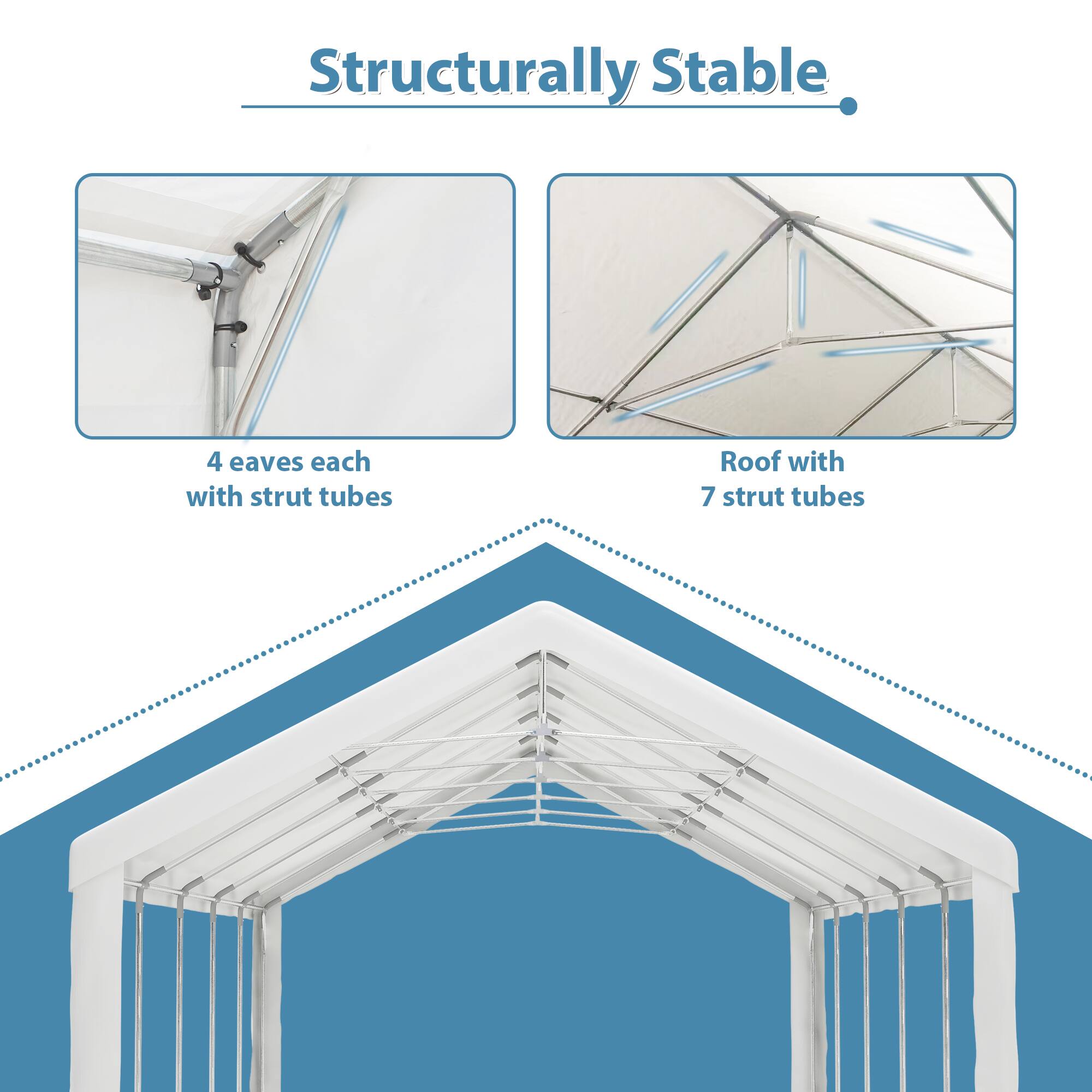 Structurally Stable

4 eaves each
with strut tubes

Roof with
7 strut tubes