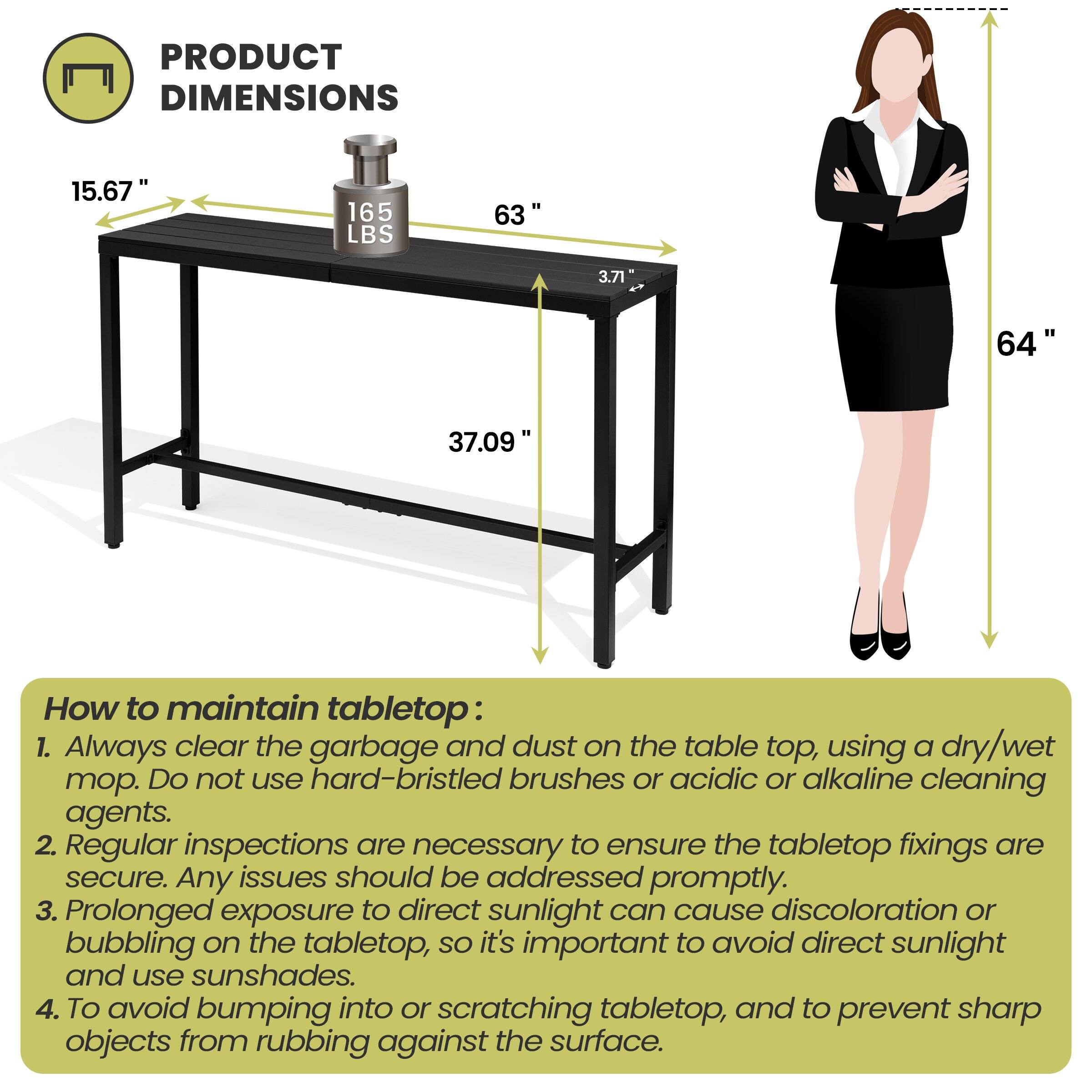 PRODUCT DIMENSIONS

15.67 "

165 LBS

63 "

3.71 "

37.09 "

64 "

How to maintain tabletop :

1. Always clear the garbage and dust on the table top, using a dry/wet mop. Do not use hard-bristled brushes or acidic or alkaline cleaning agents.
2. Regular inspections are necessary to ensure the tabletop fixings are secure. Any issues should be addressed promptly.
3. Prolonged exposure to direct sunlight can cause discoloration or bubbling on the tabletop, so it's important to avoid direct sunlight and use sunshades.
4. To avoid bumping into or scratching tabletop, and to prevent sharp objects from rubbing against the surface.