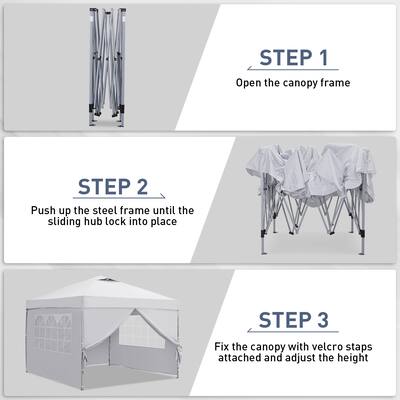 STEP 1

Open the canopy frame

STEP 2

Push up the steel frame until the sliding hub lock into place

STEP 3

Fix the canopy with velcro staps attached and adjust the height