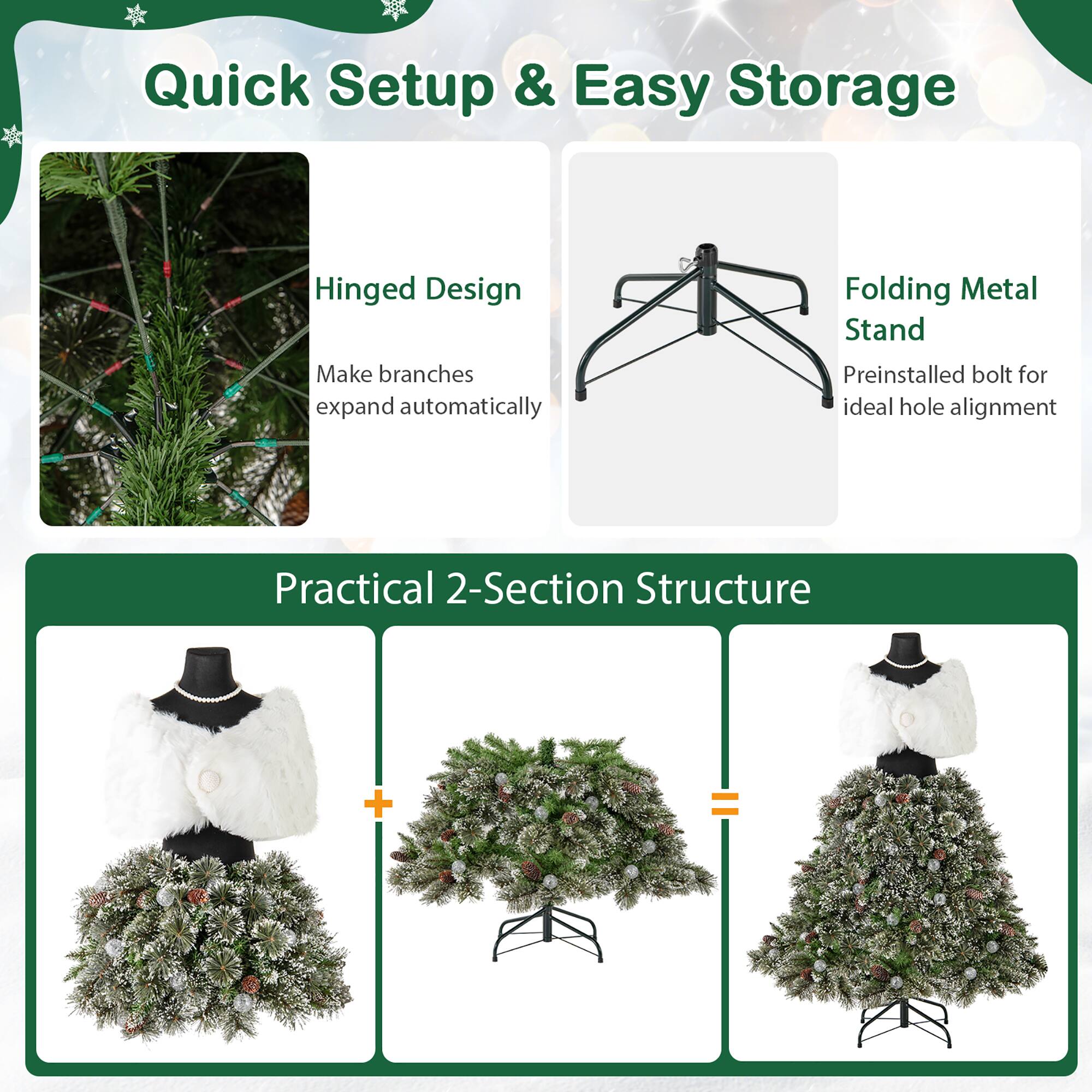 Quick Setup & Easy Storage

Hinged Design

Make branches expand automatically

Folding Metal Stand

Preinstalled bolt for ideal hole alignment

Practical 2-Section Structure

+

=