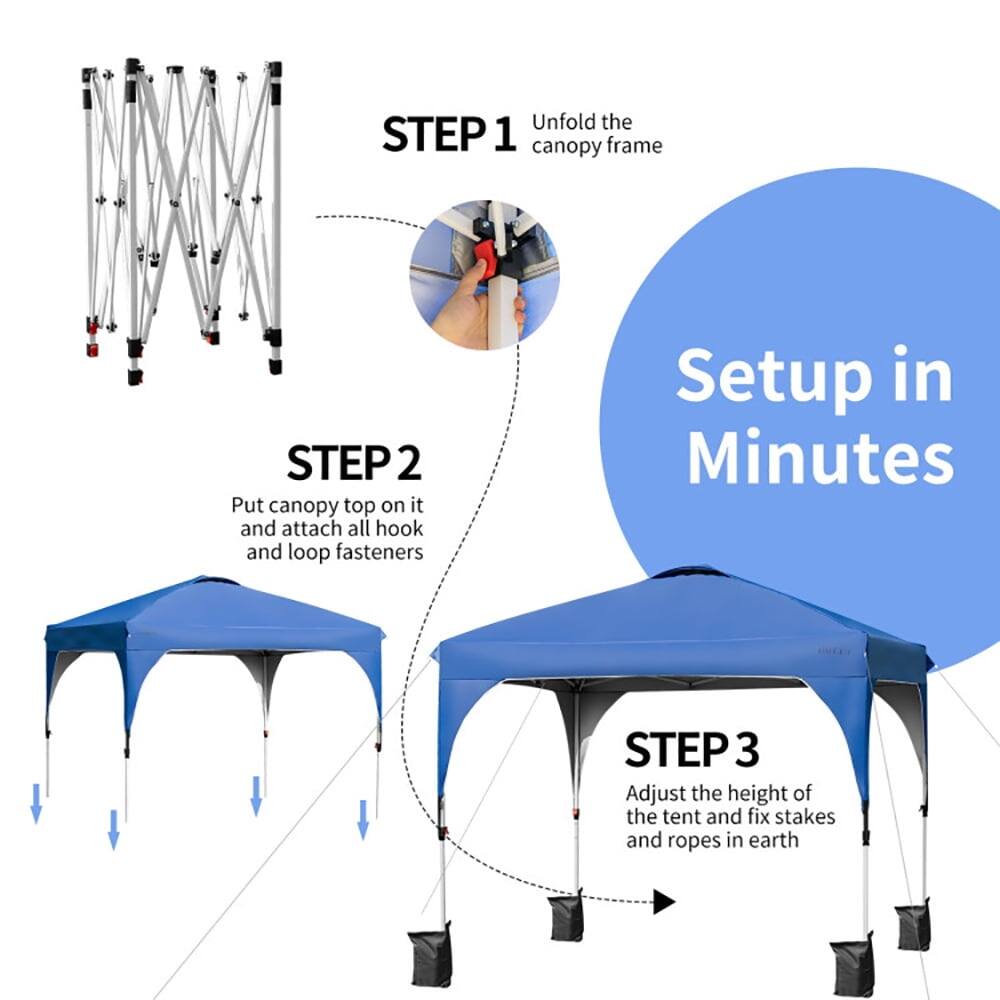 STEP 1 Unfold the canopy frame

Setup in Minutes

STEP 2
Put canopy top on it and attach all hook and loop fasteners

STEP 3
Adjust the height of the tent and fix stakes and ropes in earth