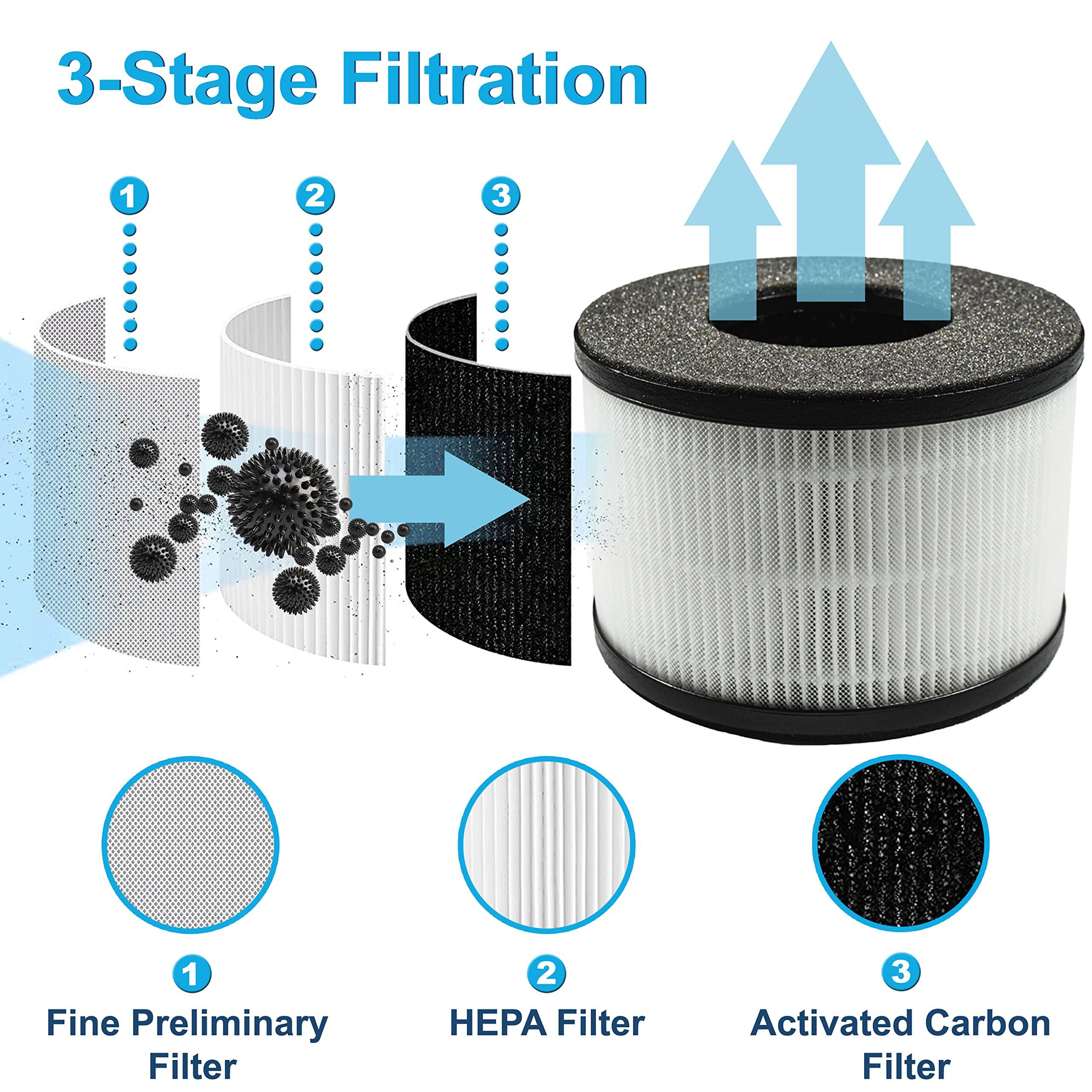 3-Stage Filtration

1

2

3

1
Fine Preliminary Filter

2
HEPA Filter

3
Activated Carbon Filter