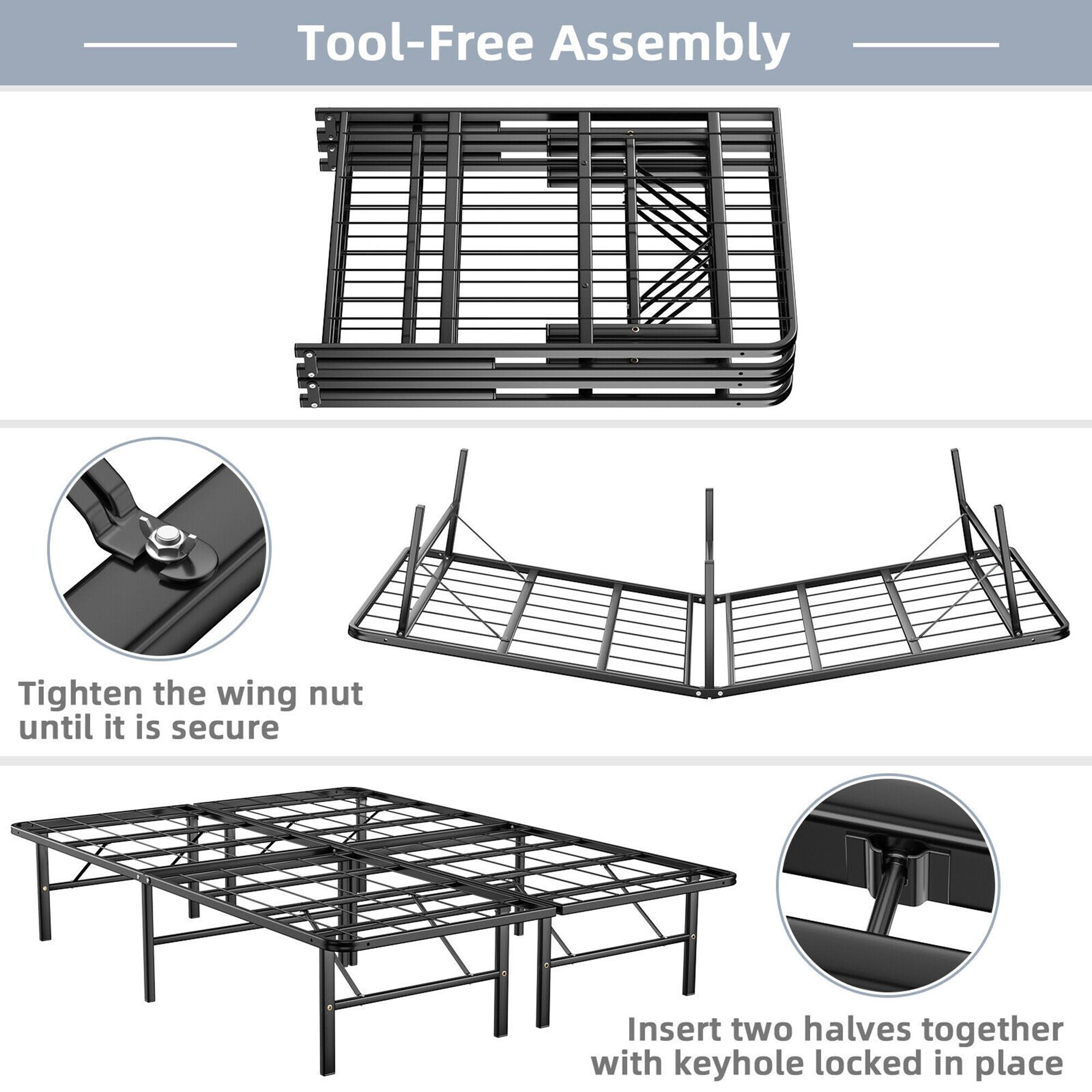 Tool-Free Assembly

Tighten the wing nut until it is secure

Insert two halves together with keyhole locked in place