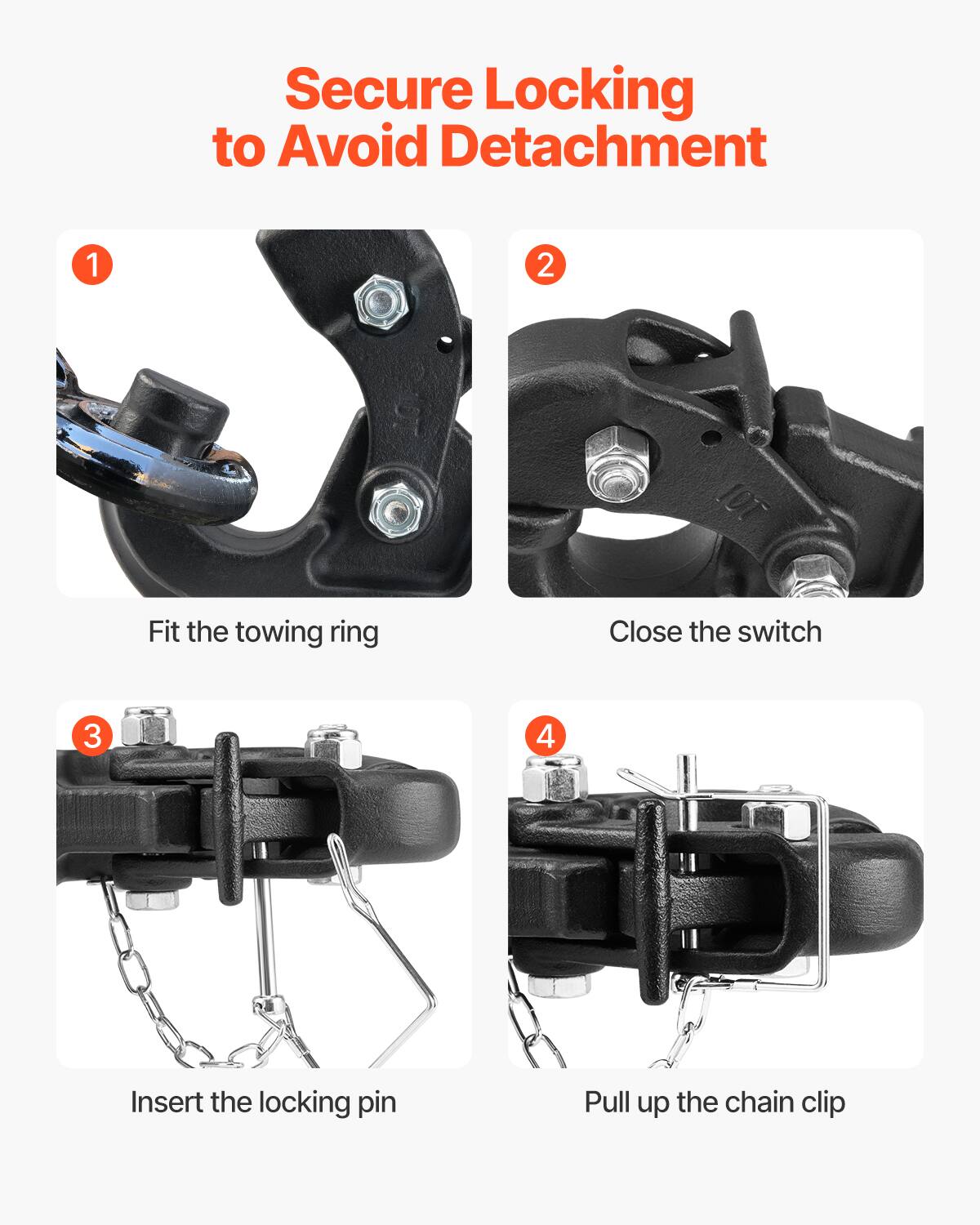 Secure Locking
to Avoid Detachment

1

10T

Fit the towing ring

2

10T

Close the switch

3

Insert the locking pin

4

Pull up the chain clip