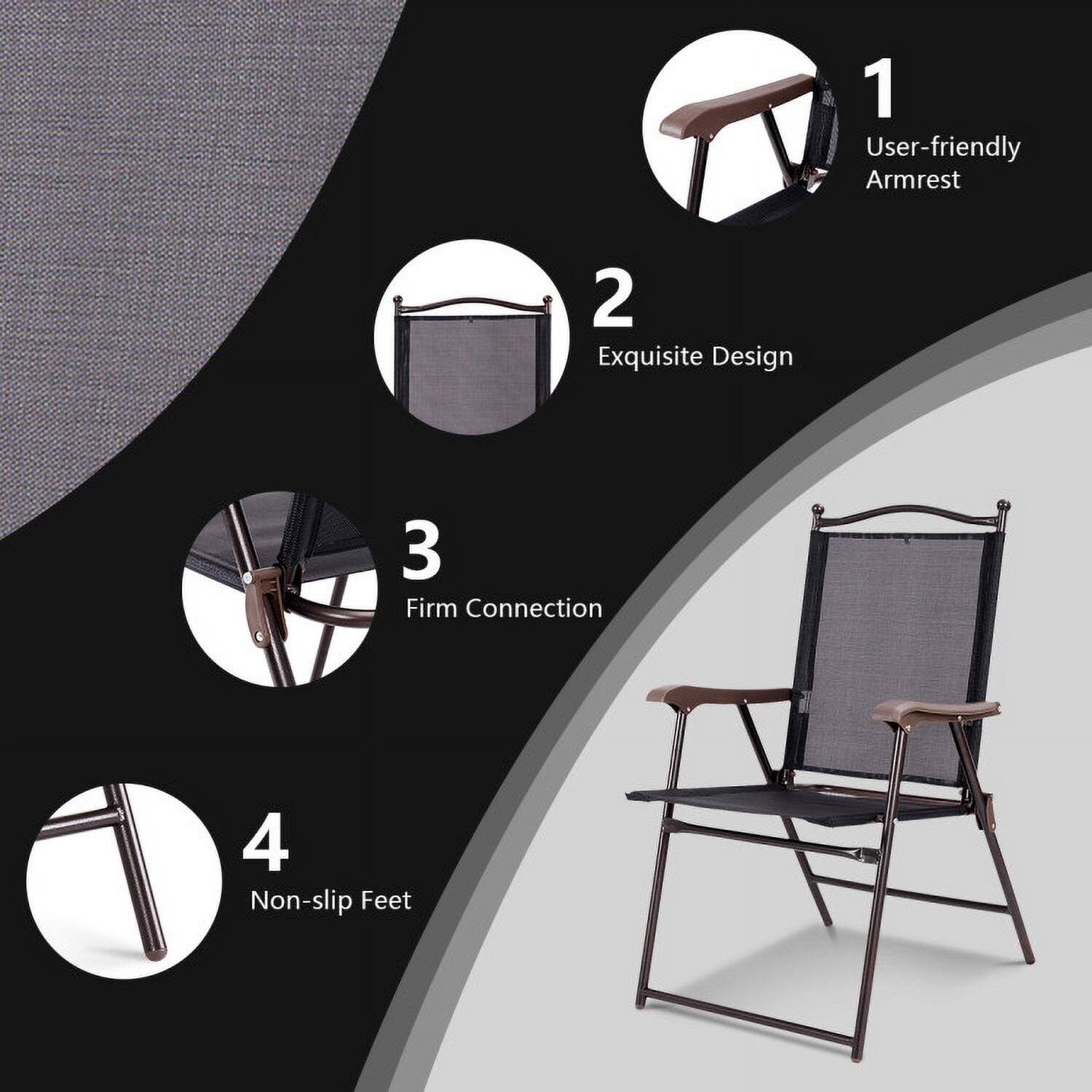 1
User-friendly Armrest

2
Exquisite Design

3
Firm Connection

4
Non-slip Feet