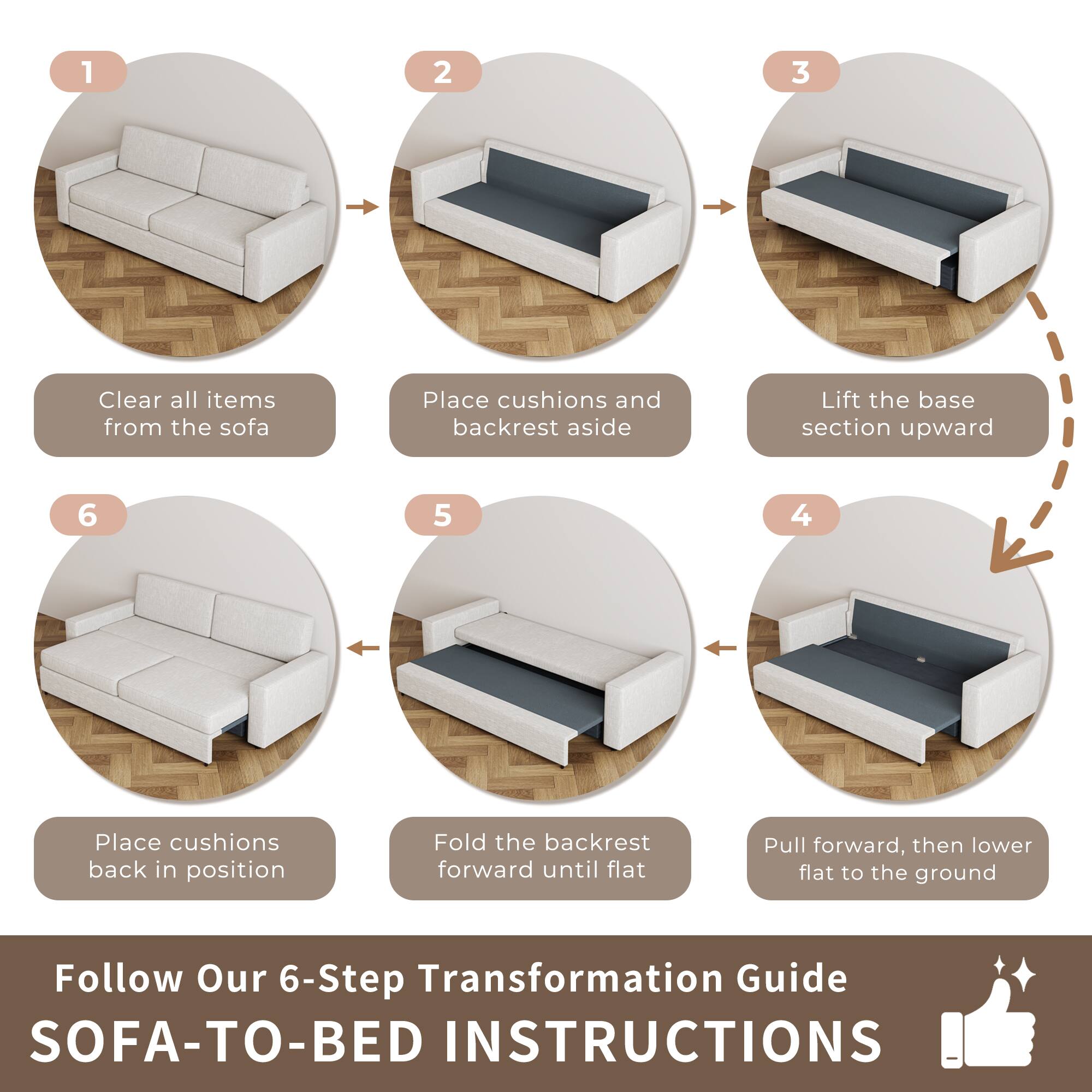 1

Clear all items from the sofa

2

Place cushions and backrest aside

3

Lift the base section upward

4

Pull forward, then lower flat to the ground

5

Fold the backrest forward until flat

6

Place cushions back in position

Follow Our 6-Step Transformation Guide

SOFA-TO-BED INSTRUCTIONS