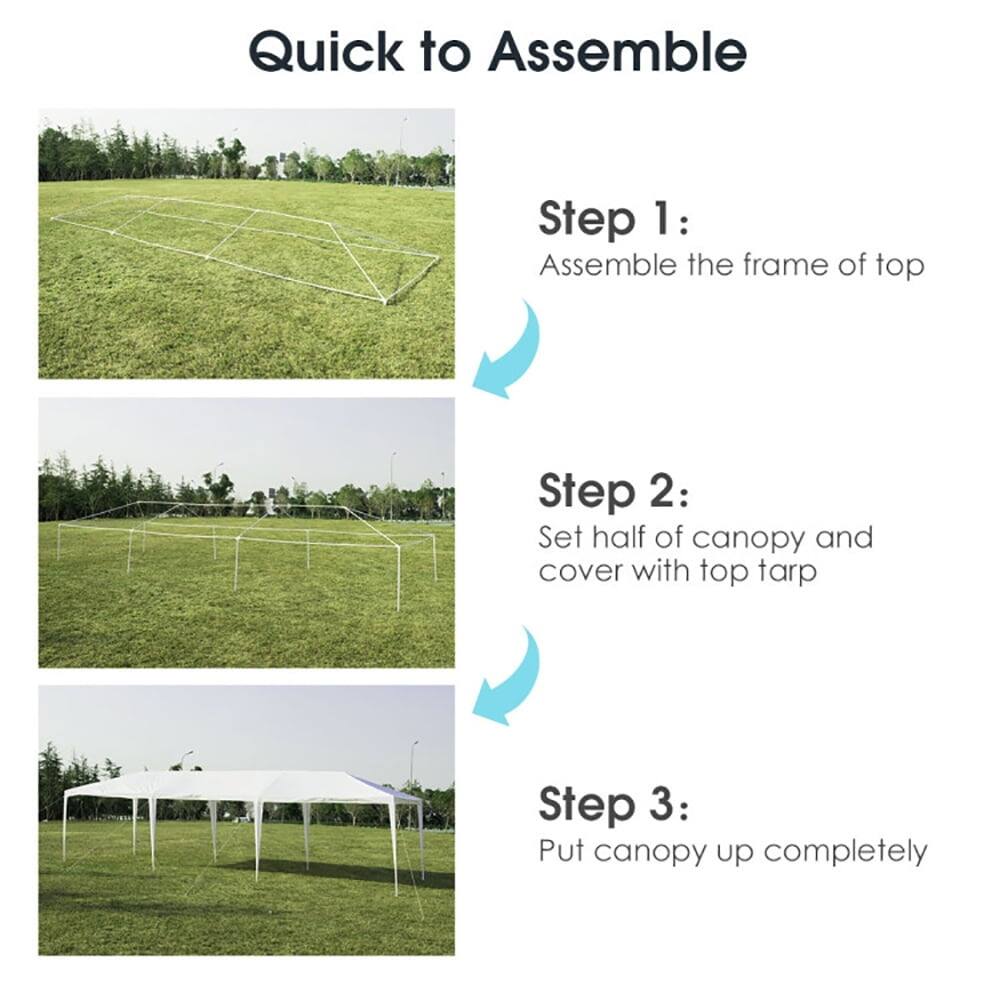 Quick to Assemble

Step 1:
Assemble the frame of top

Step 2:
Set half of canopy and cover with top tarp

Step 3:
Put canopy up completely